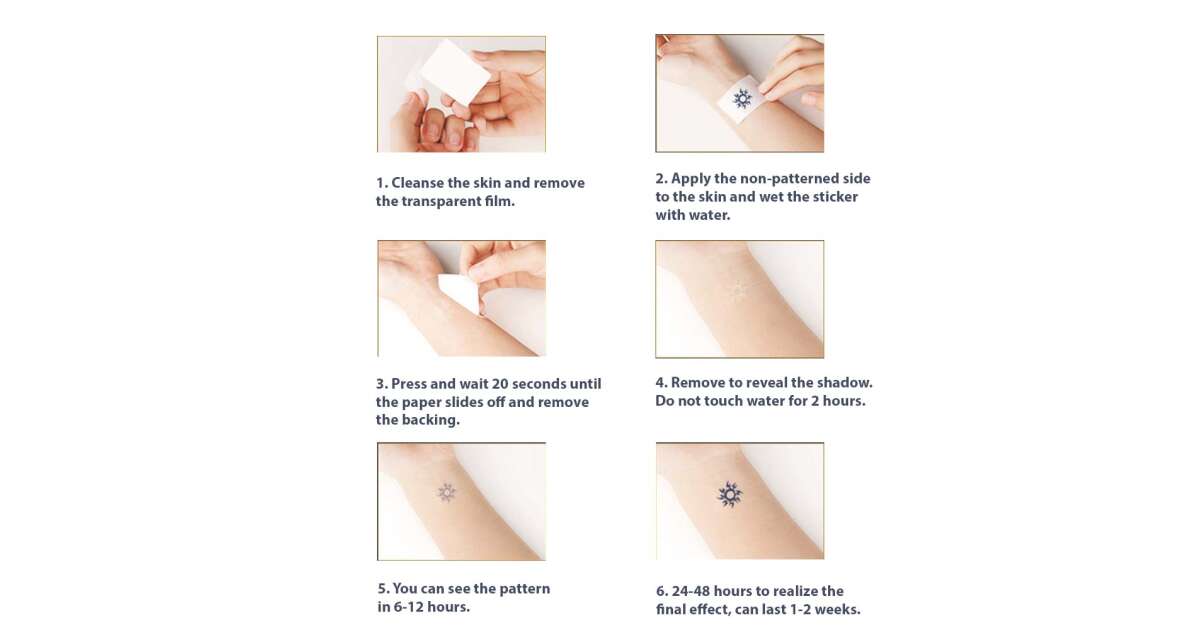 1. Cleanse the skin and remove the transparent film.

2. Apply the non-patterned side to the skin and wet the sticker with water.

3. Press and wait 20 seconds until the paper slides off and remove the backing.

4. Remove to reveal the shadow. Do not touch water for 2 hours.

5. You can see the pattern in 6-12 hours.

6. 24-48 hours to realize the final effect, can last 1-2 weeks.