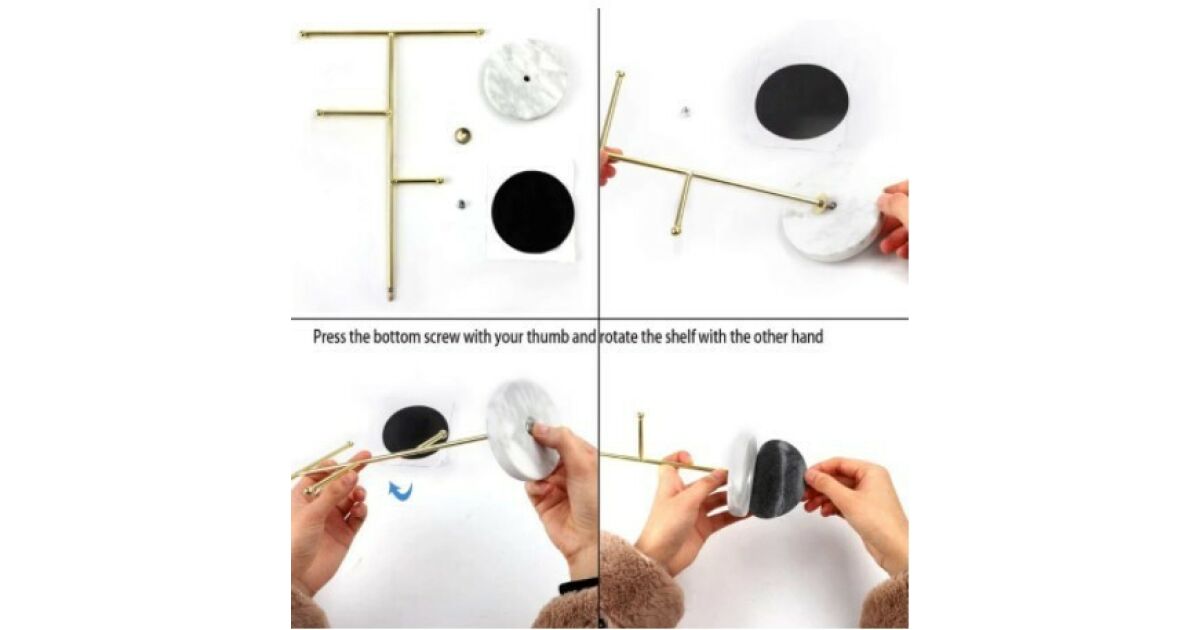 Press the bottom screw with your thumb and rotate the shelf with the other hand