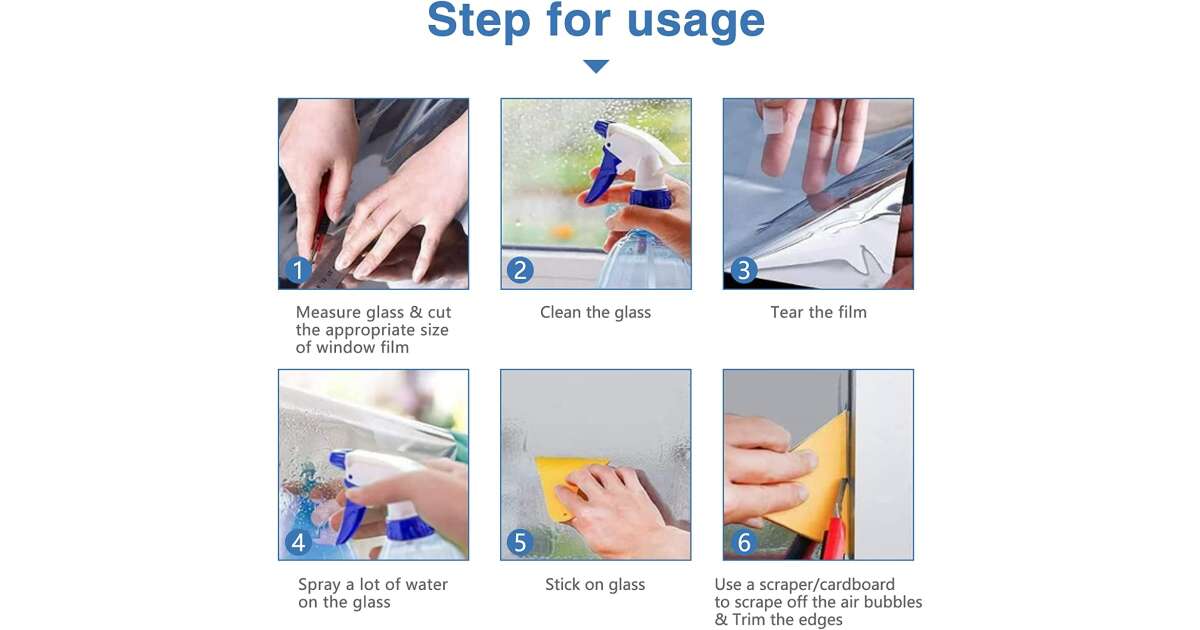 Step for usage

1

Measure glass & cut the appropriate size of window film

2

Clean the glass

3

Tear the film

4

Spray a lot of water on the glass

5

Stick on glass

6

Use a scraper/cardboard to scrape off the air bubbles & Trim the edges