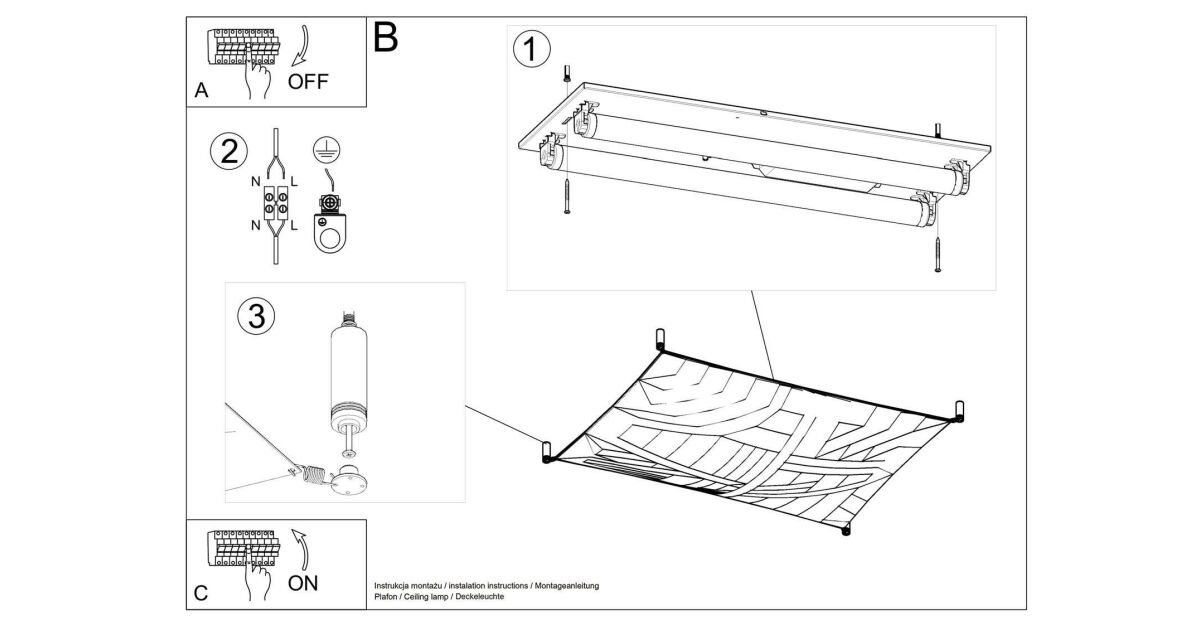 A
OFF

B

1

2
N L
N L

3

C
ON

Instrukcja montażu / instalation instructions / Montageanleitung
Plafon / Ceiling lamp / Deckeleuchte