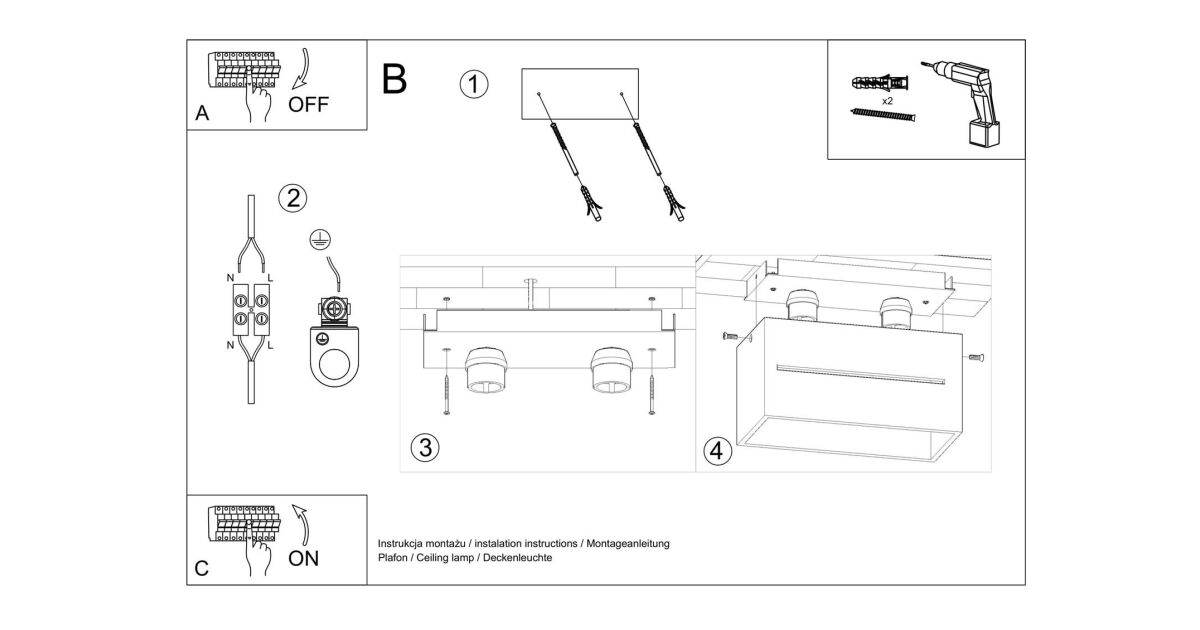 A
OFF

B
1

x2

2
N L
N L

3

4

C
ON

Instrukcja montażu / instalation instructions / Montageanleitung
Plafon / Ceiling lamp / Deckenleuchte