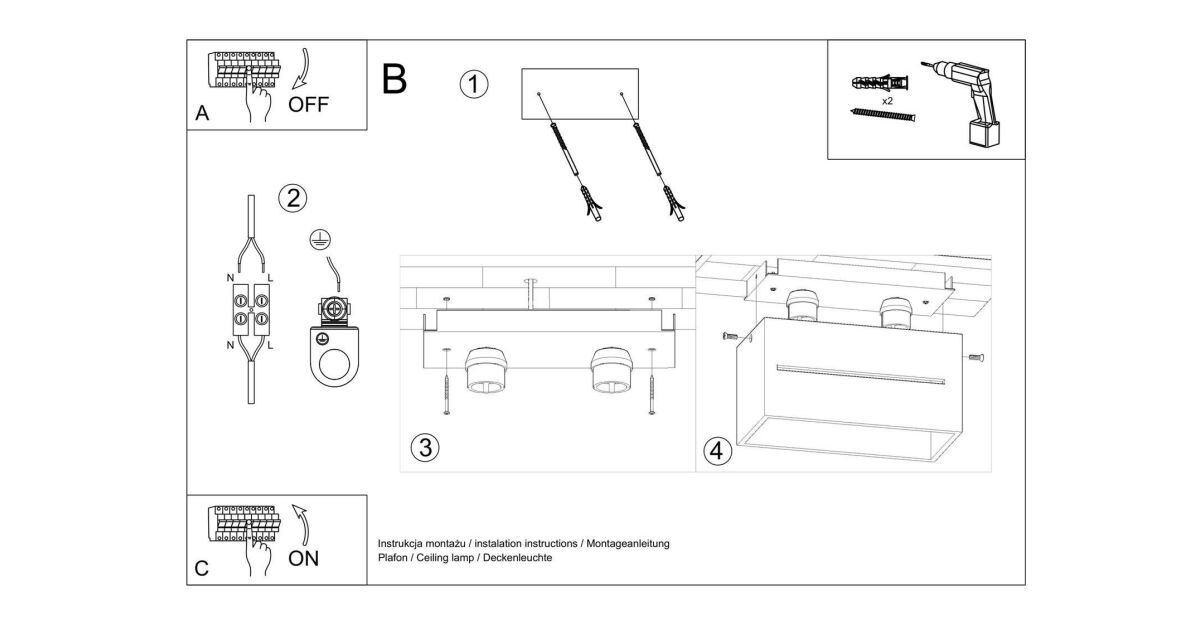 A
OFF

B

1

x2

2

N L

N L

3

4

C
ON

Instrukcja montażu / instalation instructions / Montageanleitung
Plafon / Ceiling lamp / Deckenleuchte