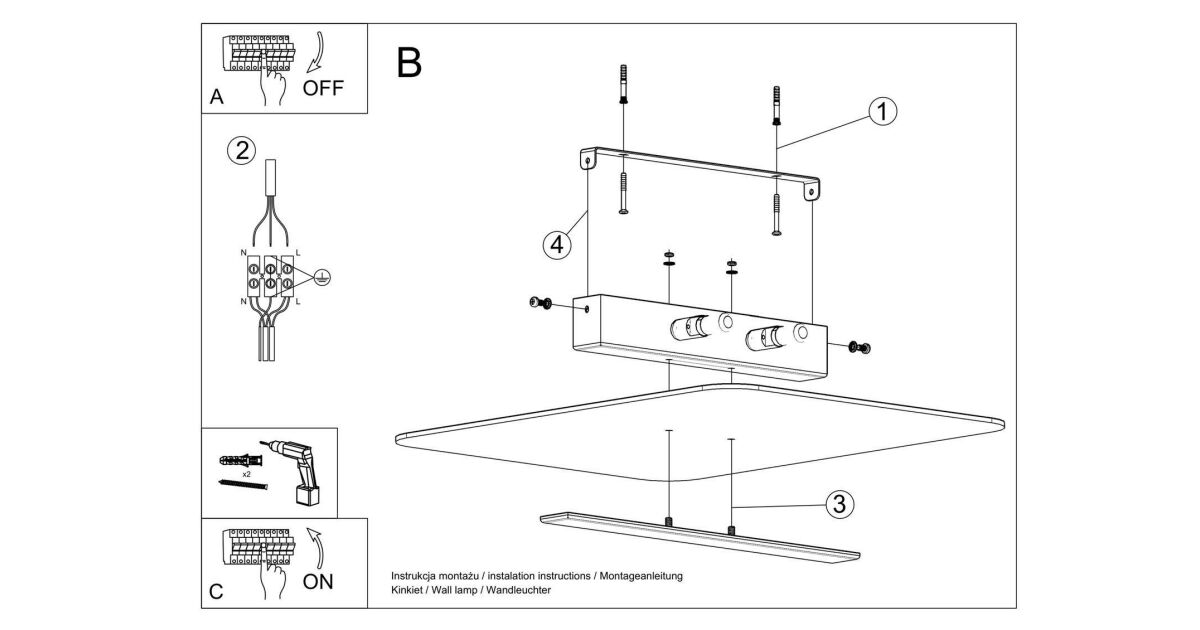 A
OFF

2

N L
N L

x2

C
ON

B

1

4

3

Instrukcja montażu / instalation instructions / Montageanleitung
Kinkiet / Wall lamp / Wandleuchter