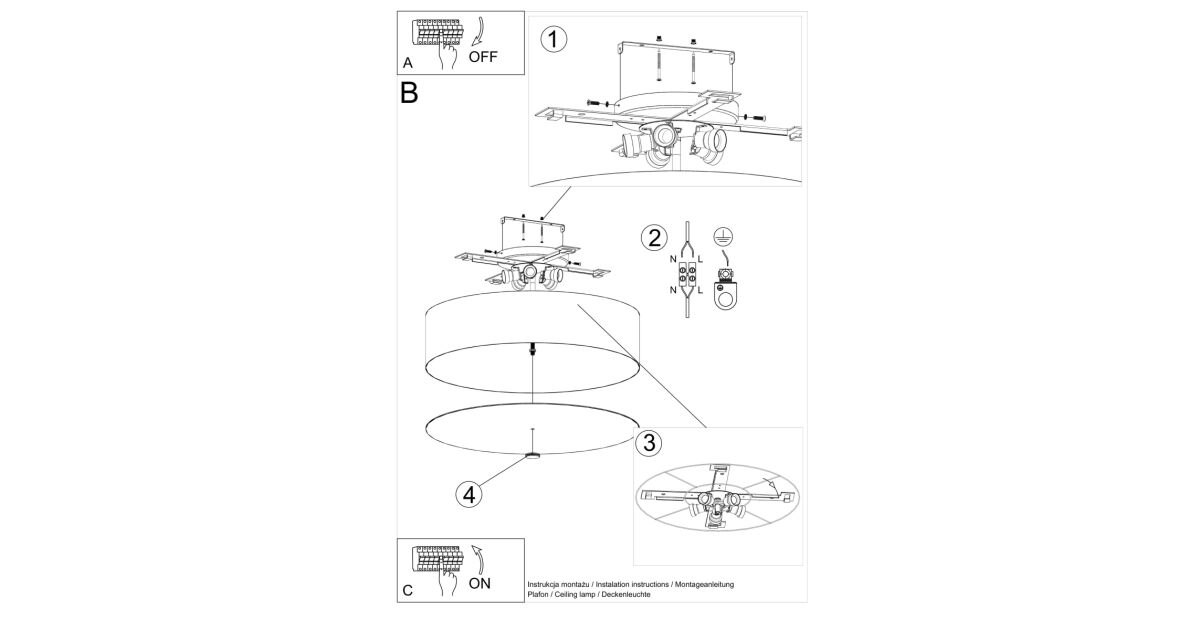 A
OFF
B
1
2
N
L
N
L
3
4
C
ON
Instrukcja montażu / Instalation instructions / Montageanleitung
Plafon / Ceiling lamp / Deckenleuchte