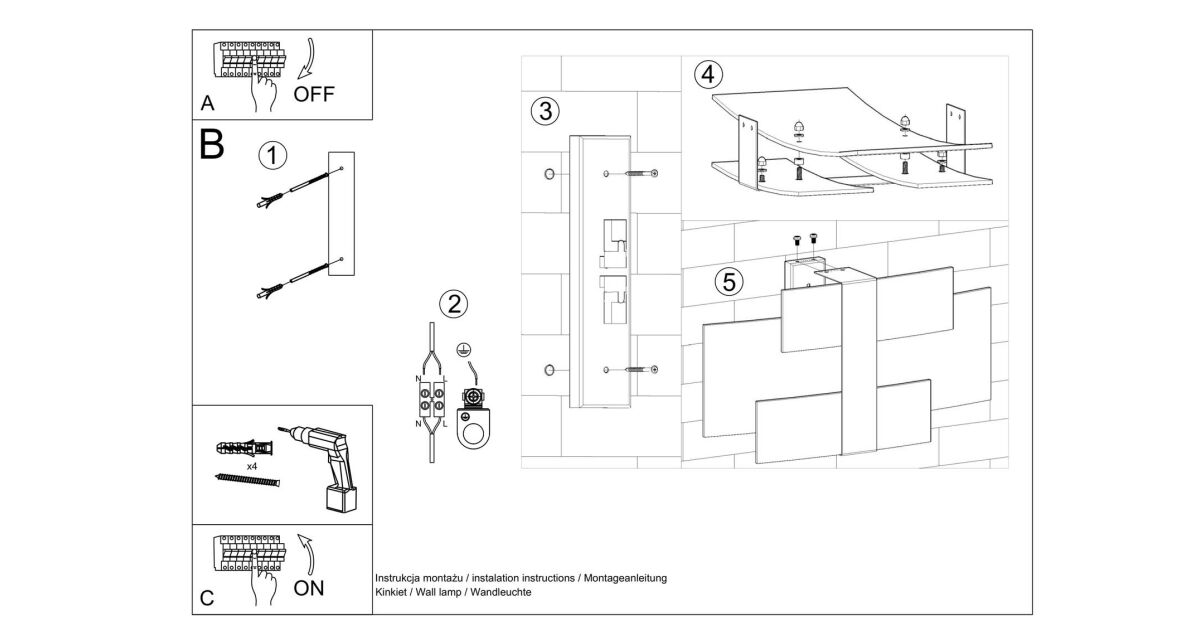 A
OFF

B
1

2
N L
N L

3

4

5

x4

C
ON

Instrukcja montażu / instalation instructions / Montageanleitung
Kinkiet / Wall lamp / Wandleuchte