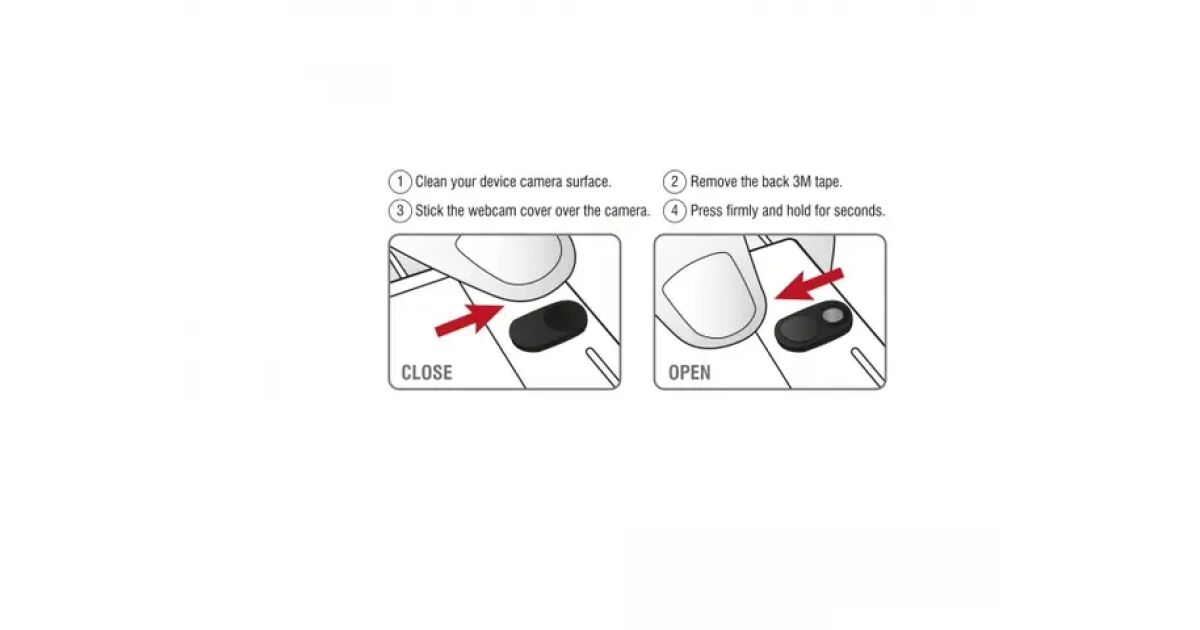 ① Clean your device camera surface.
② Remove the back 3M tape.
③ Stick the webcam cover over the camera.
④ Press firmly and hold for seconds.

CLOSE

OPEN