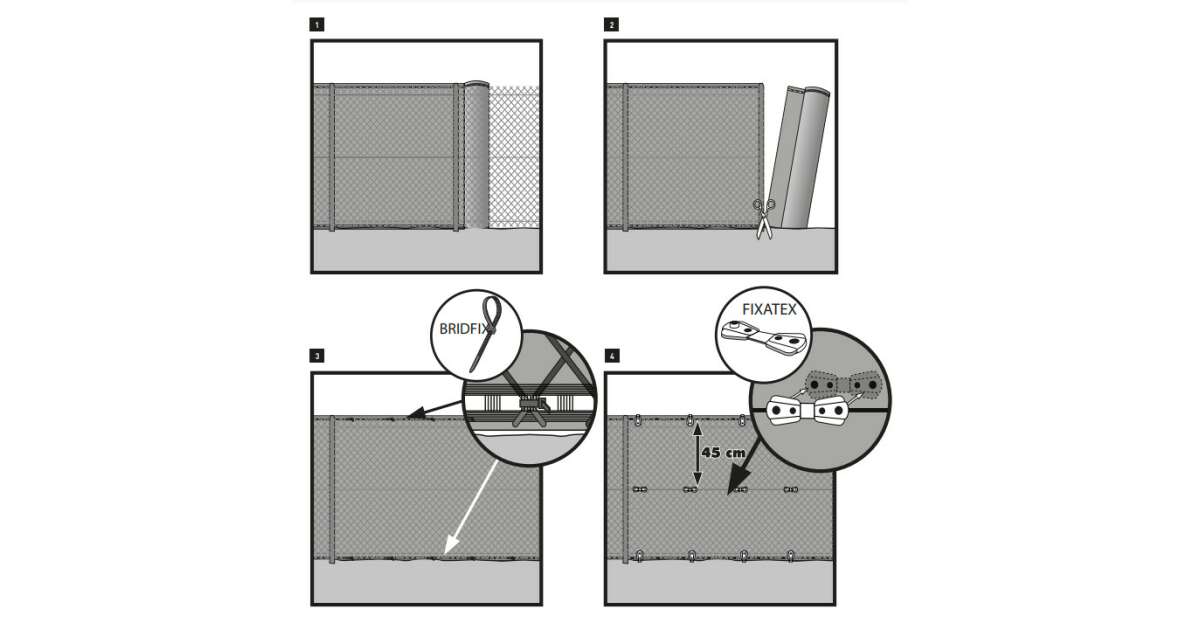 1

2

3

BRIDFIX

4

FIXATEX

45 cm