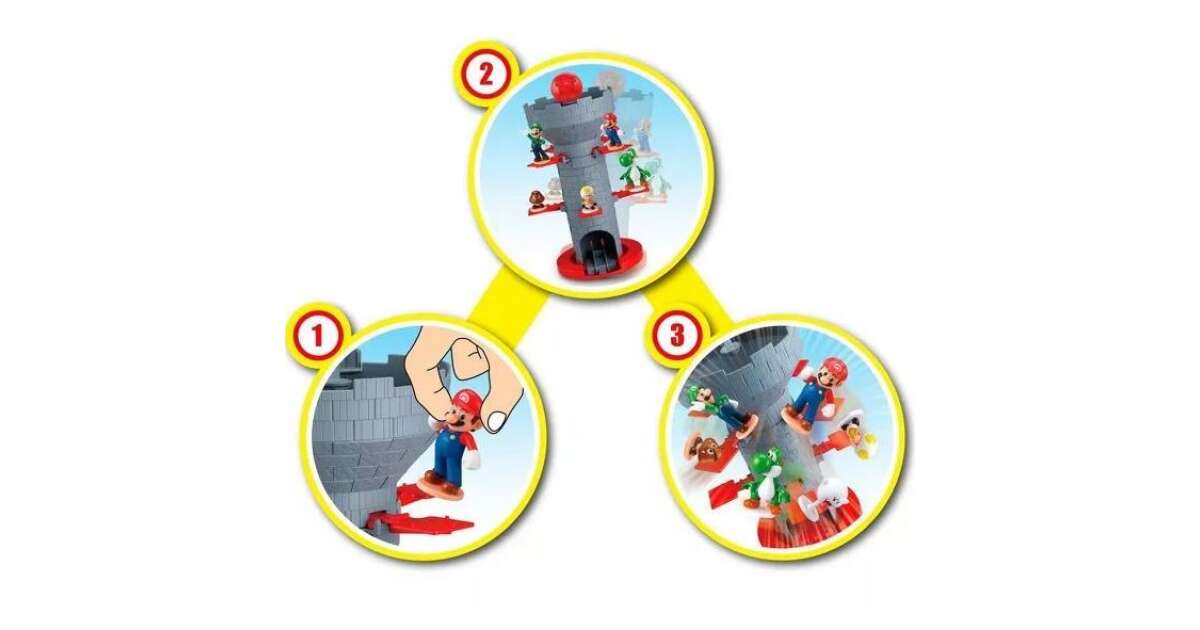 2

1

3