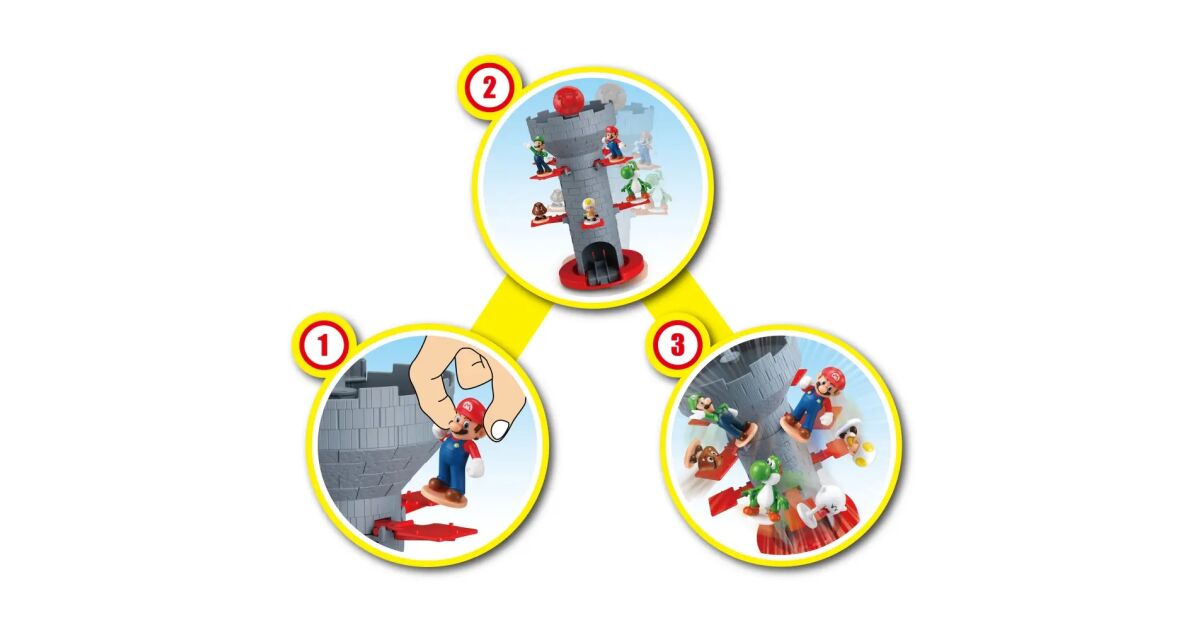 2

1

3