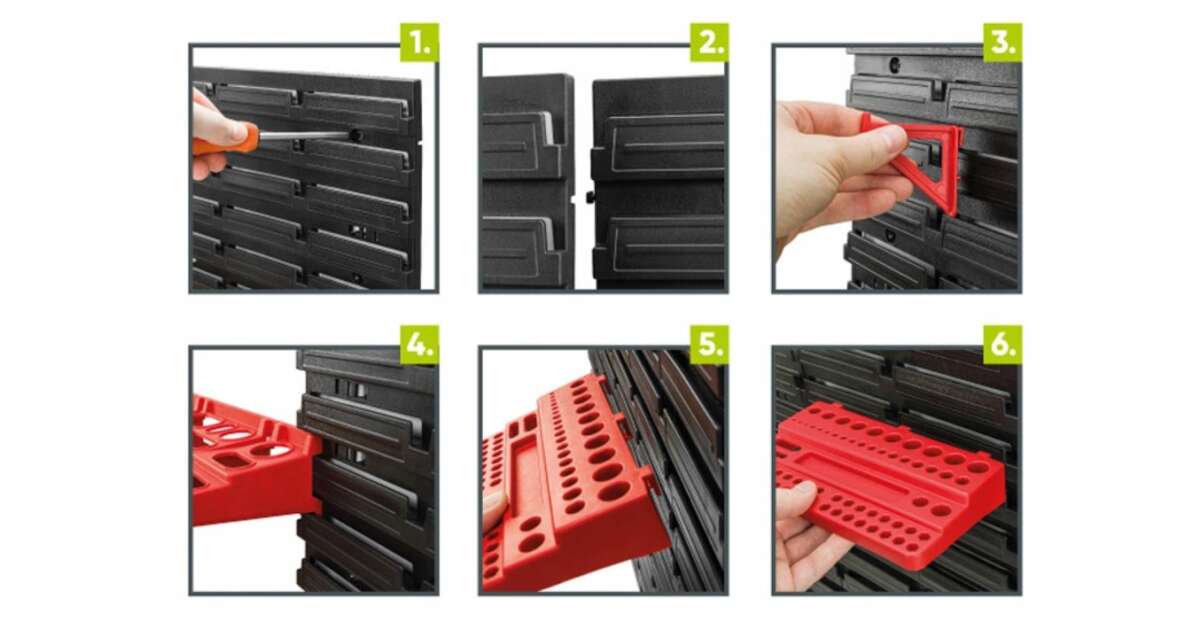 1.

2.

3.

4.

5.

6.