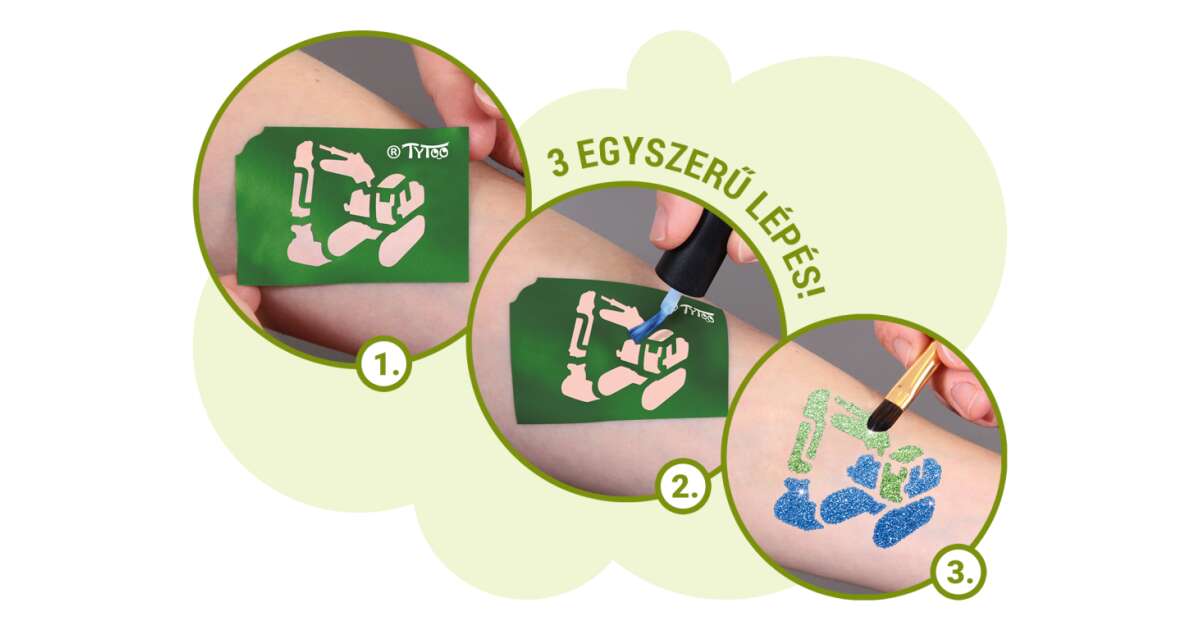 ® TyToo

3 EGYSZERŰ LÉPÉS!

1.

TyToo

2.

3.