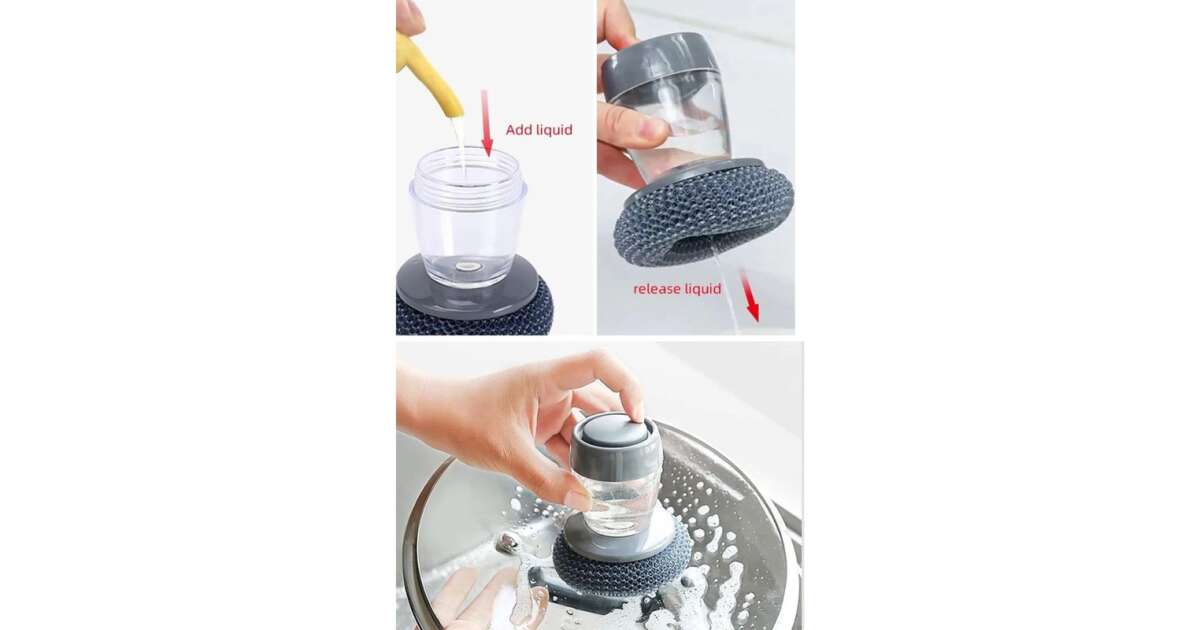 Add liquid

release liquid