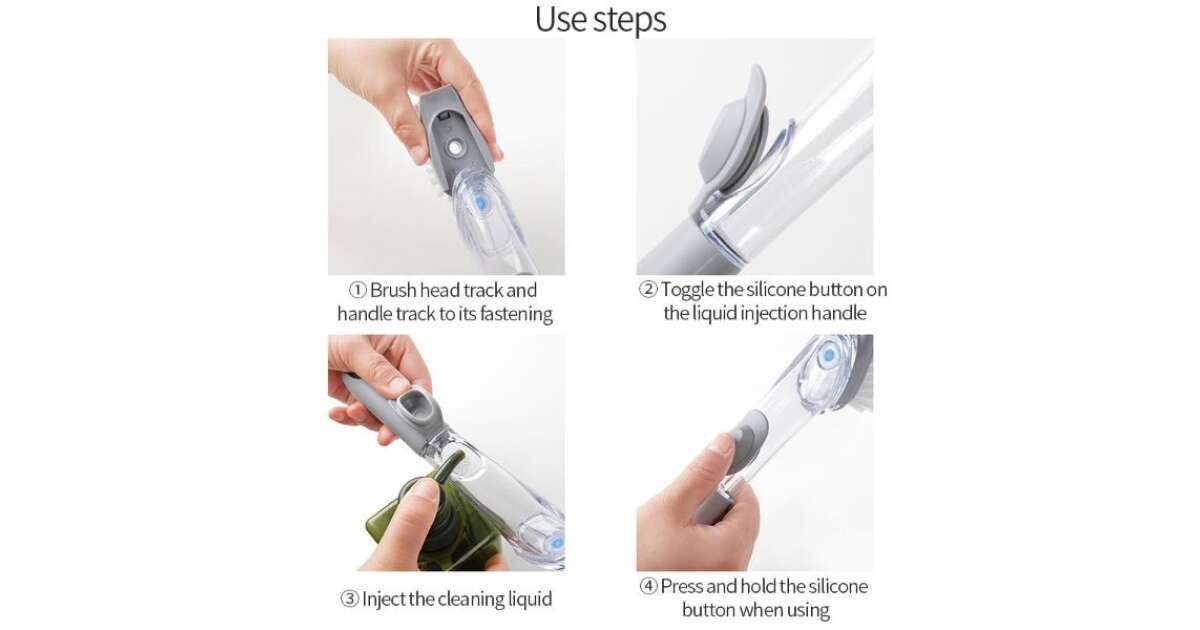 Use steps

① Brush head track and handle track to its fastening

② Toggle the silicone button on the liquid injection handle

③ Inject the cleaning liquid

④ Press and hold the silicone button when using