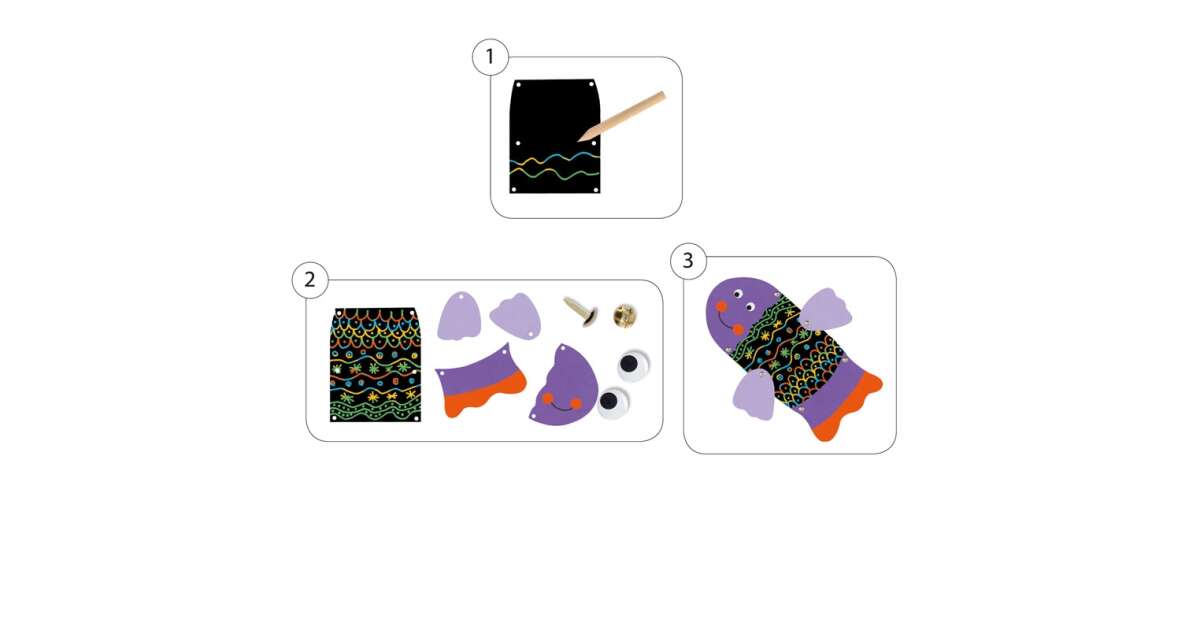 1

2

3