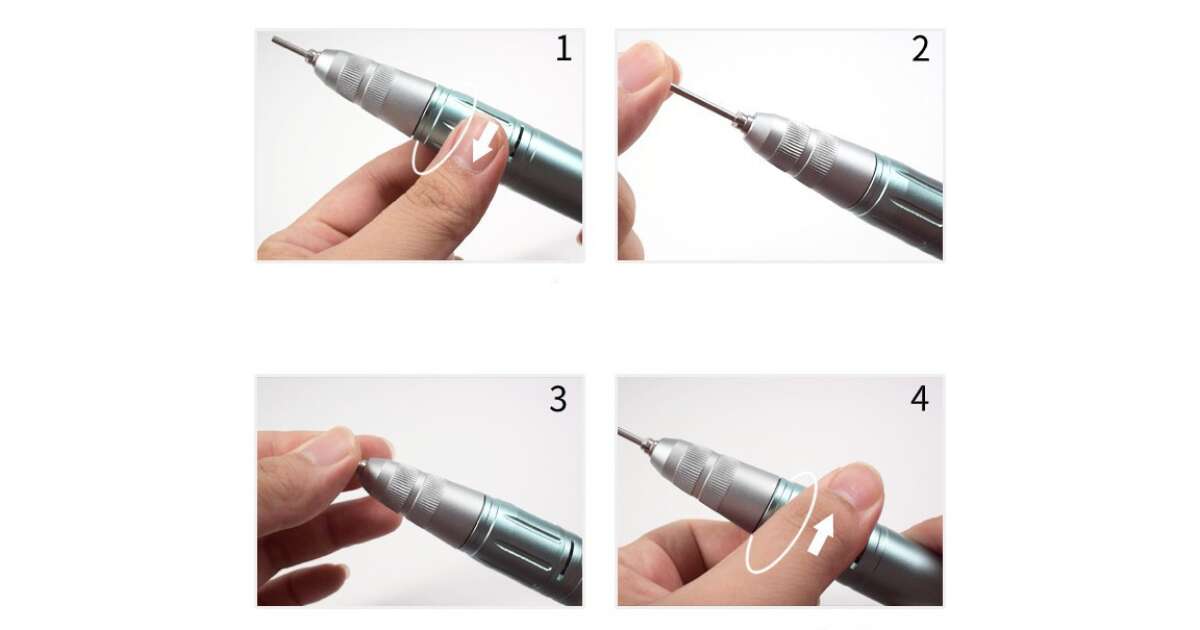 1

2

3

4