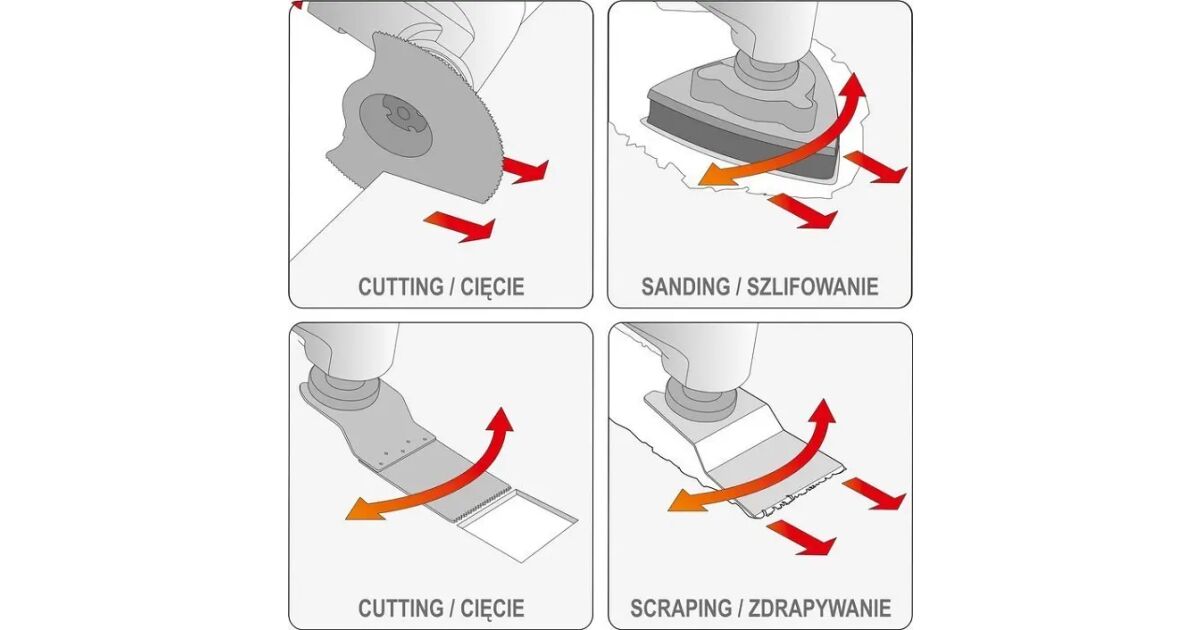 CUTTING / CIĘCIE

SANDING / SZLIFOWANIE

CUTTING / CIĘCIE

SCRAPING / ZDRAPYWANIE