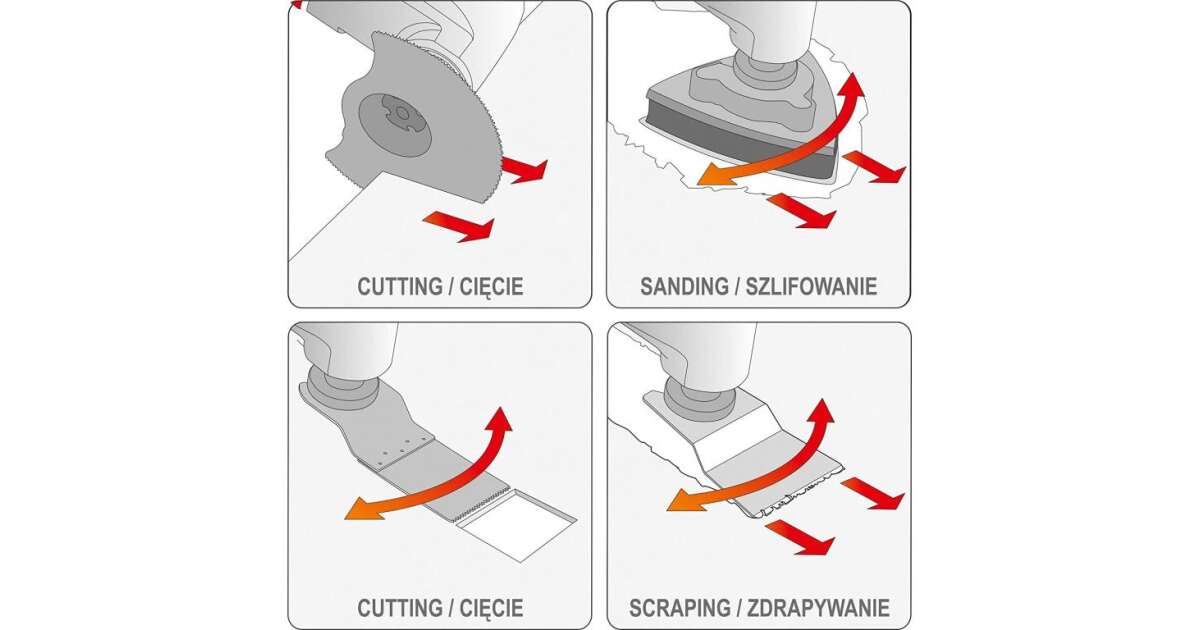 CUTTING / CIĘCIE

SANDING / SZLIFOWANIE

CUTTING / CIĘCIE

SCRAPING / ZDRAPYWANIE