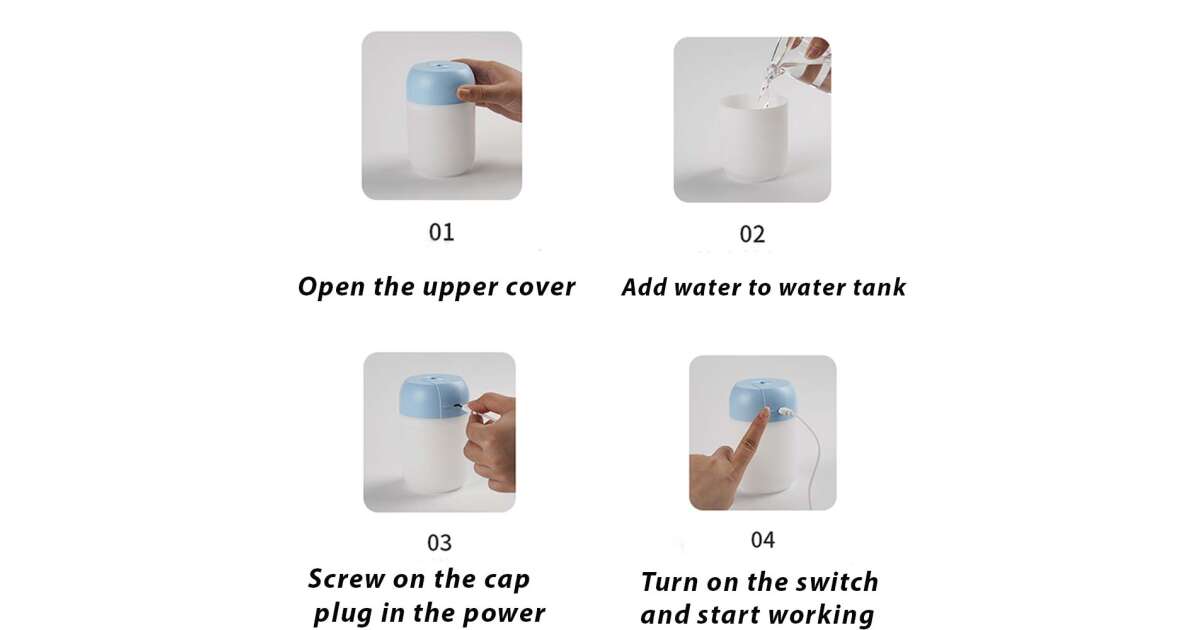 01

Open the upper cover

02

Add water to water tank

03

Screw on the cap
plug in the power

04

Turn on the switch
and start working