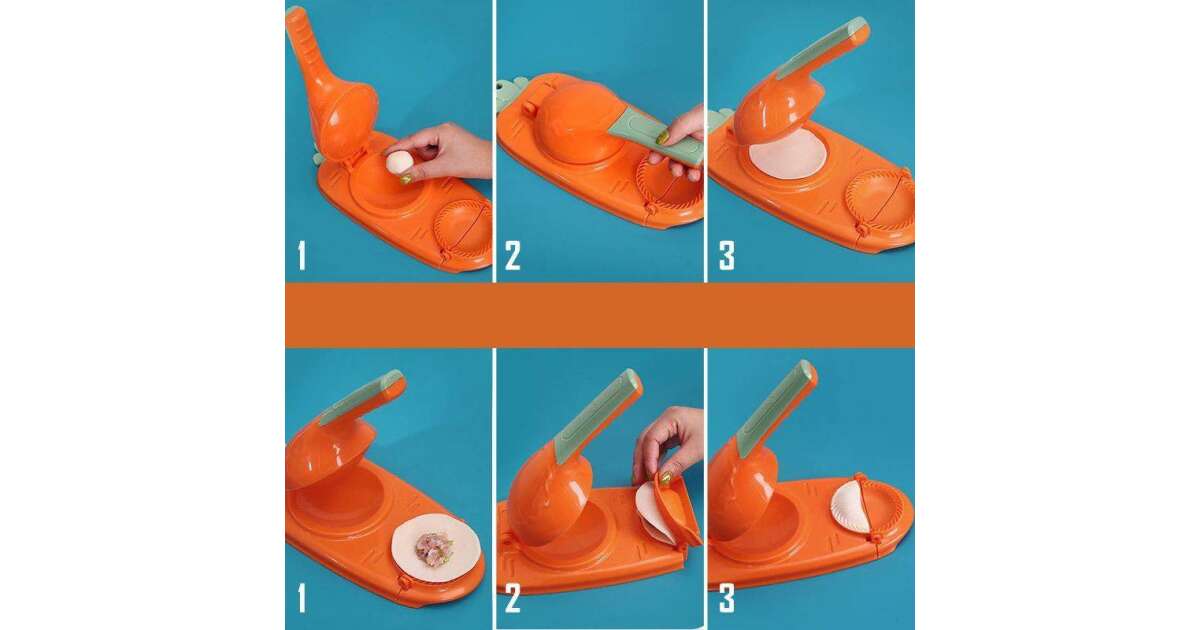 1
2
3
1
2
3