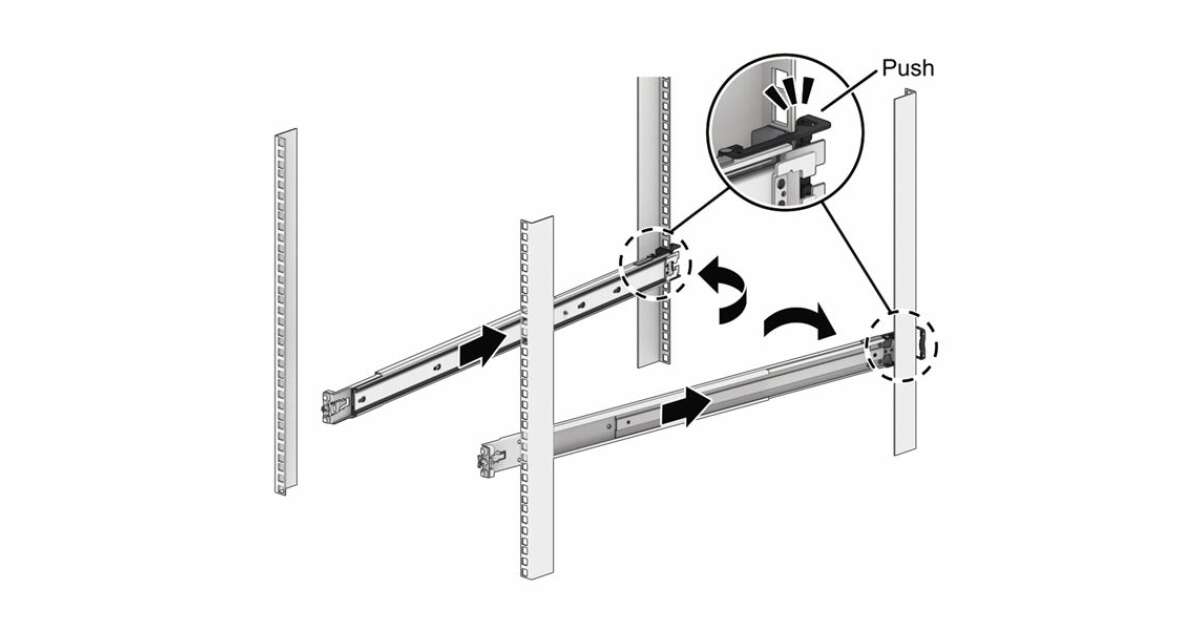 Push