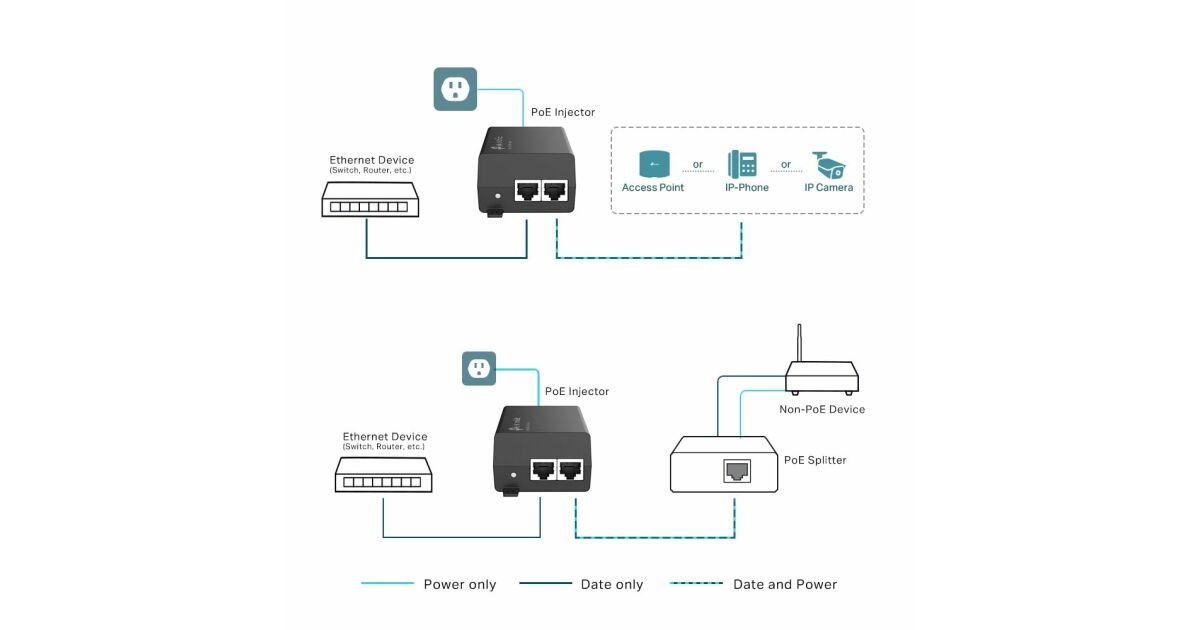 PoE Injector

Ethernet Device
(Switch, Router, etc.)

Access Point
or
IP-Phone
or
IP Camera

PoE Injector

Ethernet Device
(Switch, Router, etc.)

Non-PoE Device

PoE Splitter

Power only
Date only
Date and Power