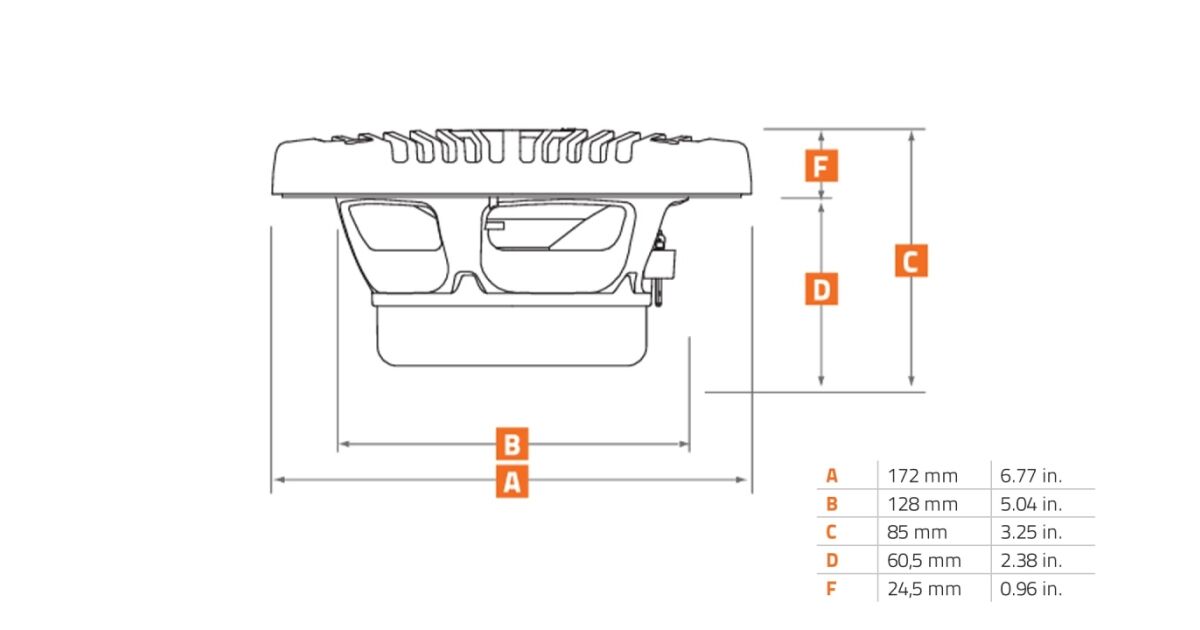 F

C

D

B

A

| A | 172 mm | 6.77 in. |
|---|---|---|
| B | 128 mm | 5.04 in. |
| C | 85 mm | 3.25 in. |
| D | 60,5 mm | 2.38 in. |
| F | 24,5 mm | 0.96 in. |