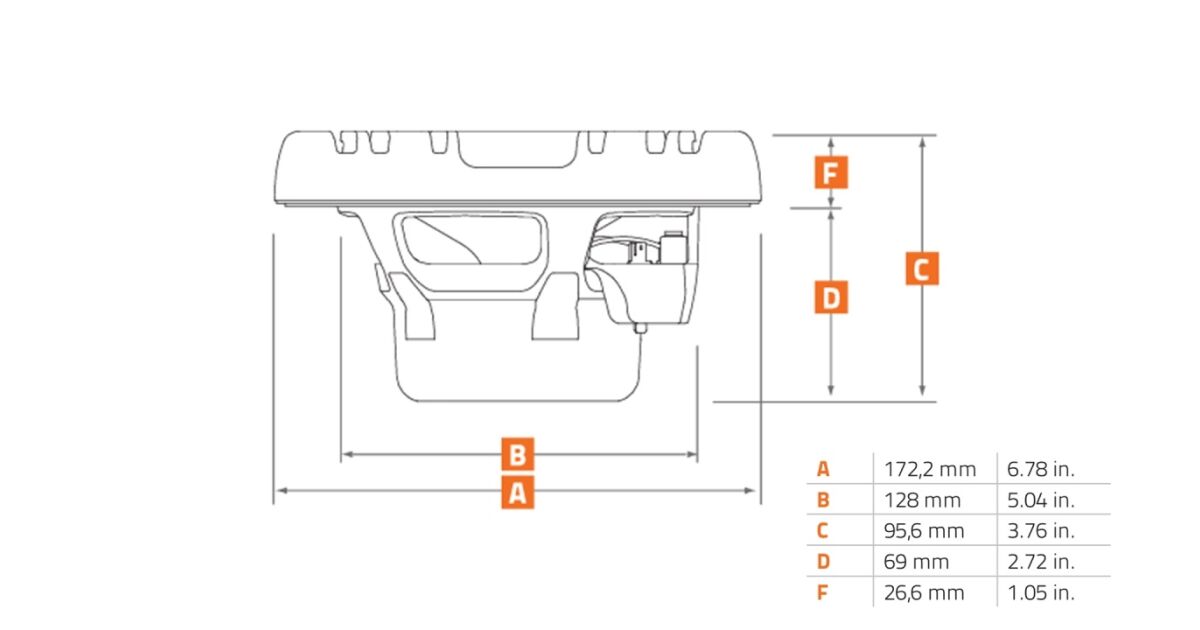 F
C
D
B
A

| A | 172,2 mm | 6.78 in. |
|---|---|---|
| B | 128 mm | 5.04 in. |
| C | 95,6 mm | 3.76 in. |
| D | 69 mm | 2.72 in. |
| F | 26,6 mm | 1.05 in. |