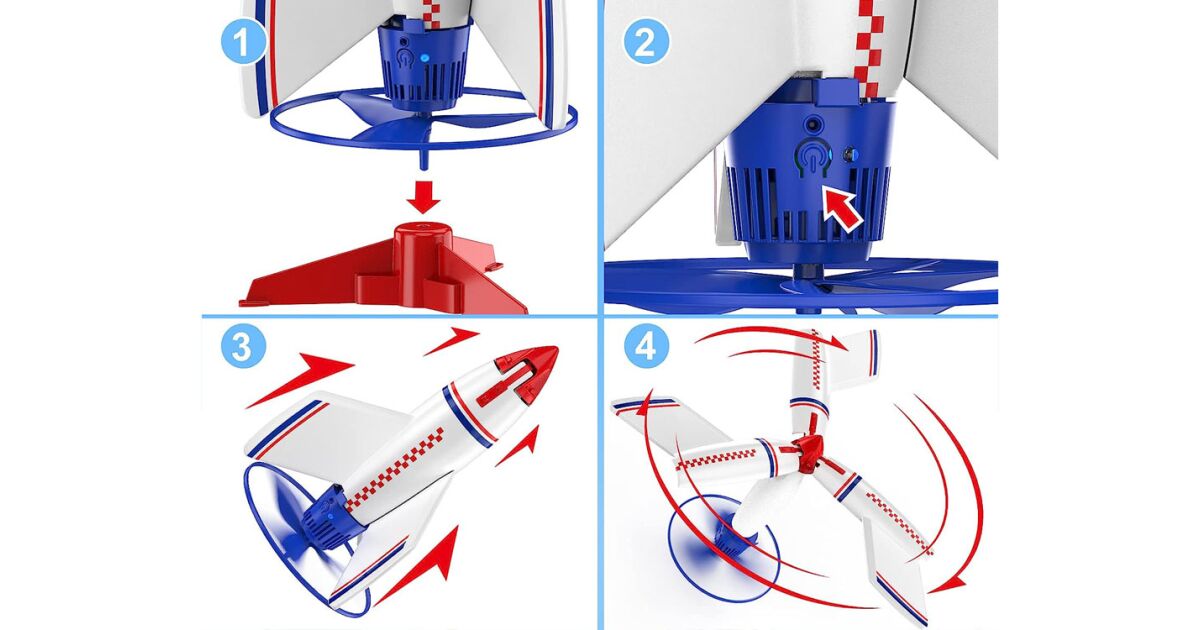 1

2

3

4