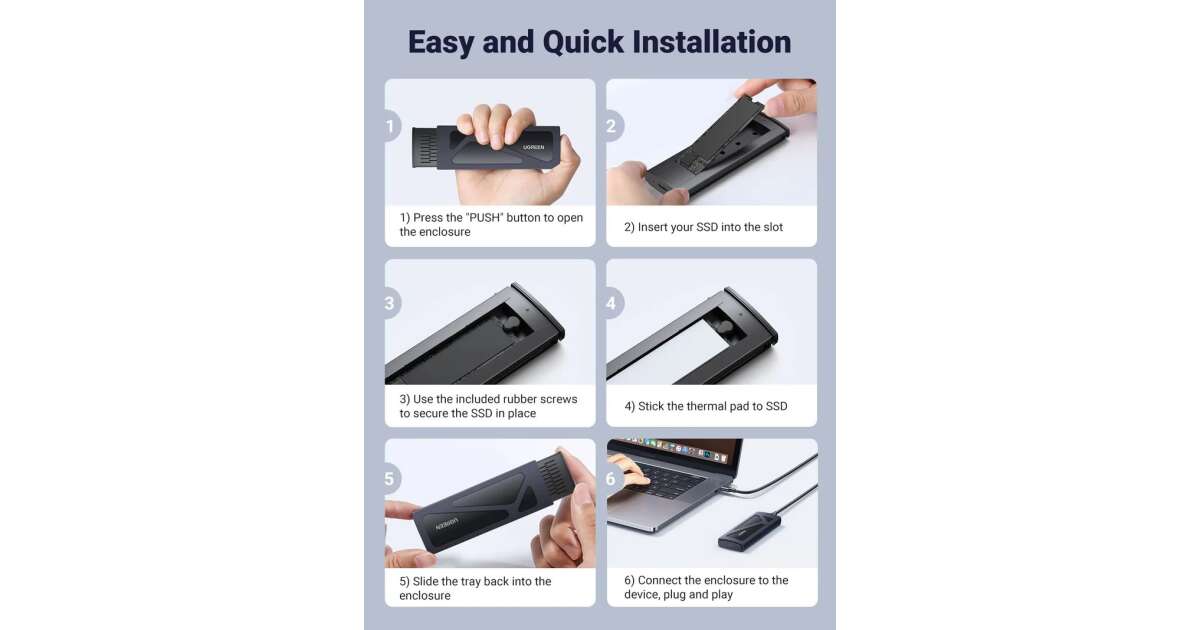 Easy and Quick Installation

1
UGREEN
1) Press the "PUSH" button to open the enclosure

2
2) Insert your SSD into the slot

3
3) Use the included rubber screws to secure the SSD in place

4
4) Stick the thermal pad to SSD

5
UGREEN
5) Slide the tray back into the enclosure

6
6) Connect the enclosure to the device, plug and play