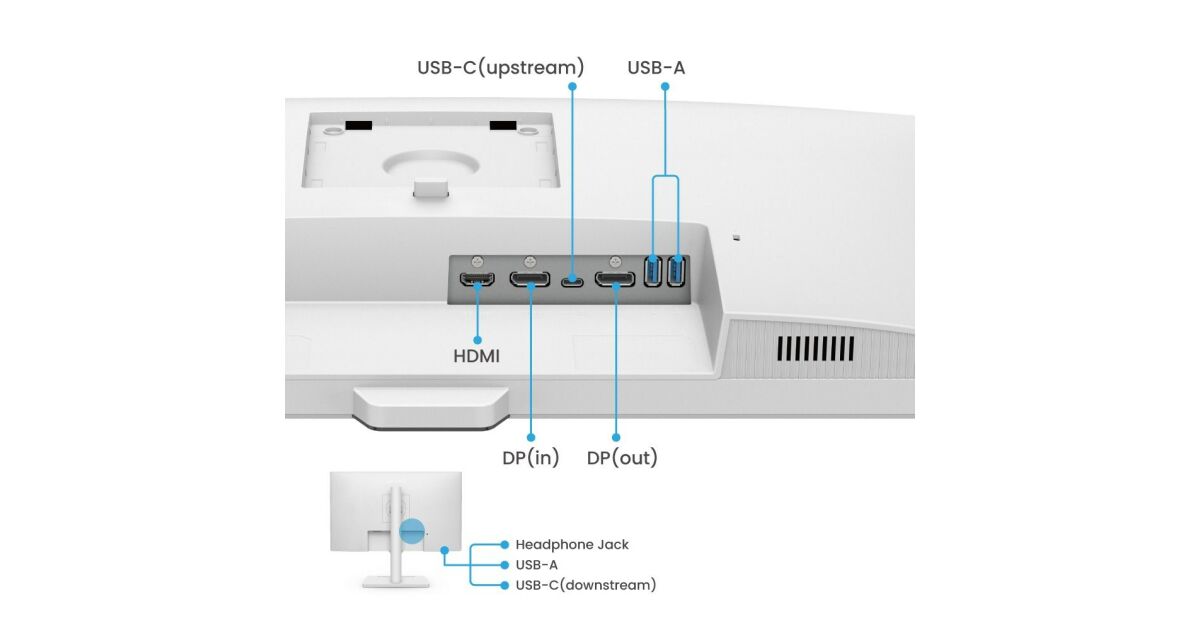 USB-C(upstream)
USB-A
HDMI
DP(in)
DP(out)
Headphone Jack
USB-A
USB-C(downstream)