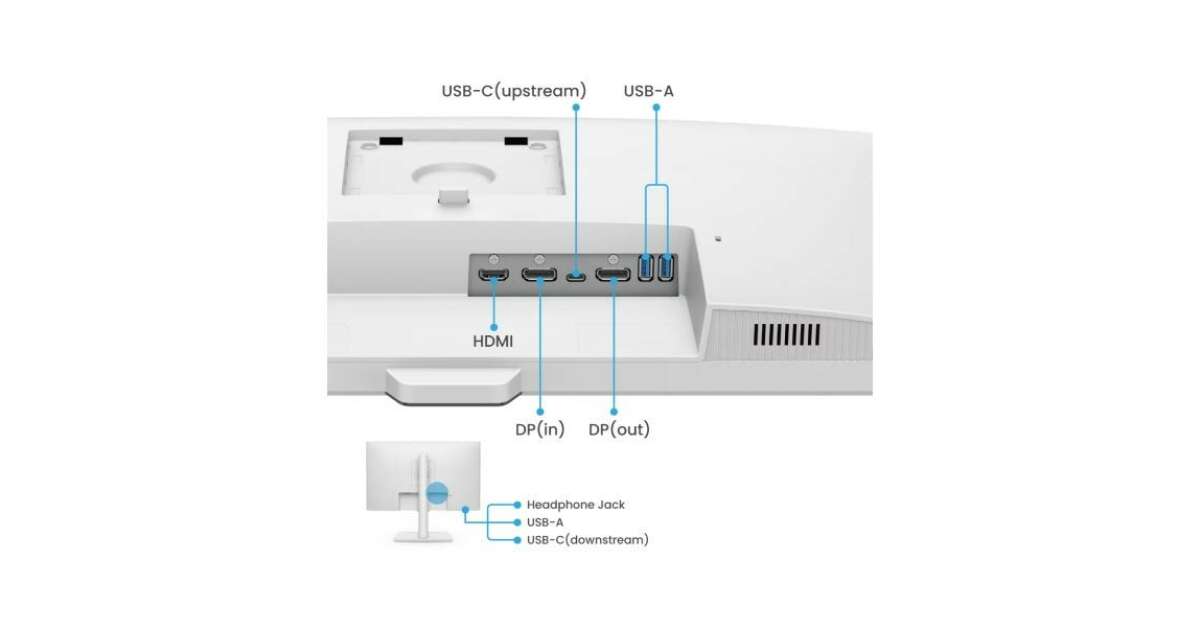 USB-C(upstream)
USB-A
HDMI
DP(in)
DP(out)
Headphone Jack
USB-A
USB-C(downstream)