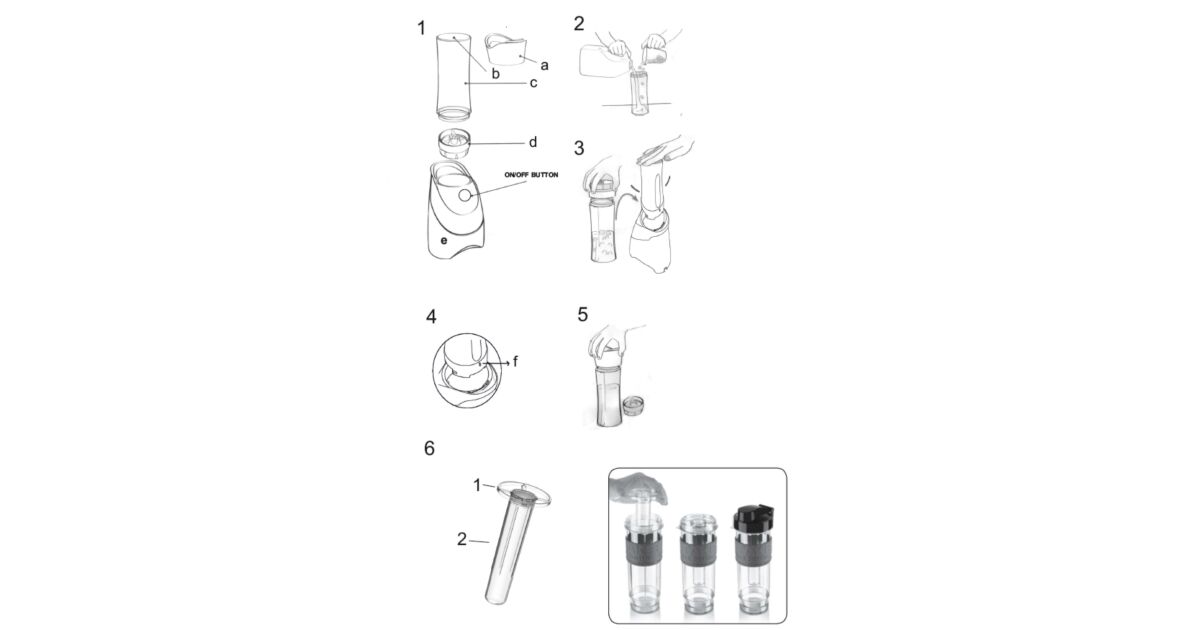 1
a
b
c
d
ON/OFF BUTTON
e

2

3

4
f

5

6
1
2