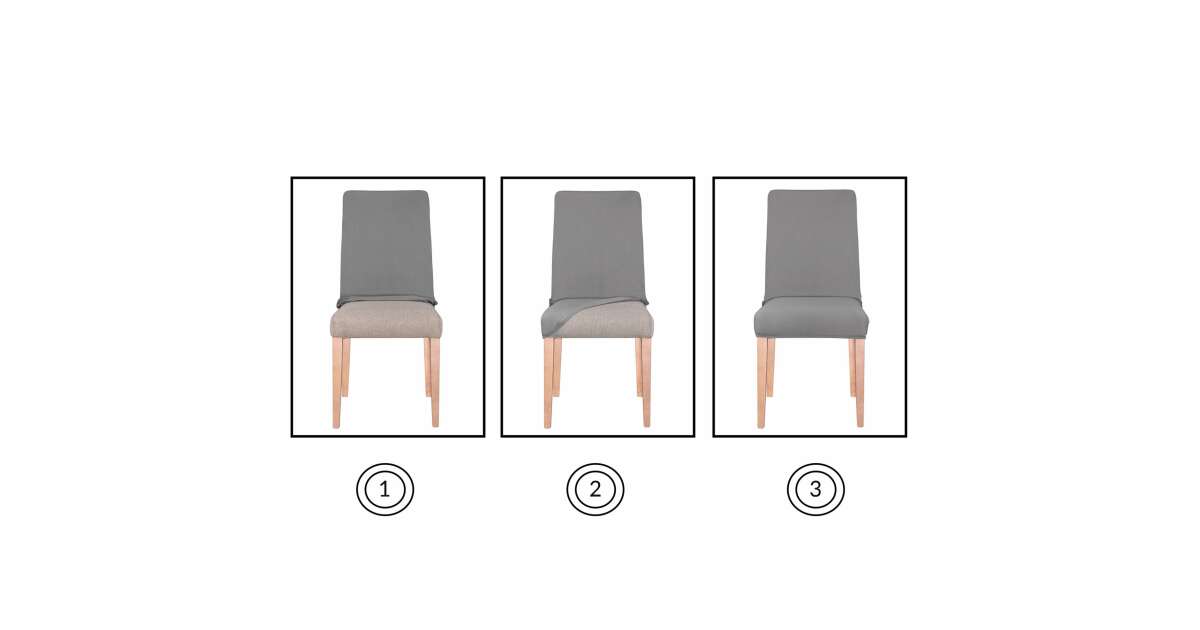 1

2

3