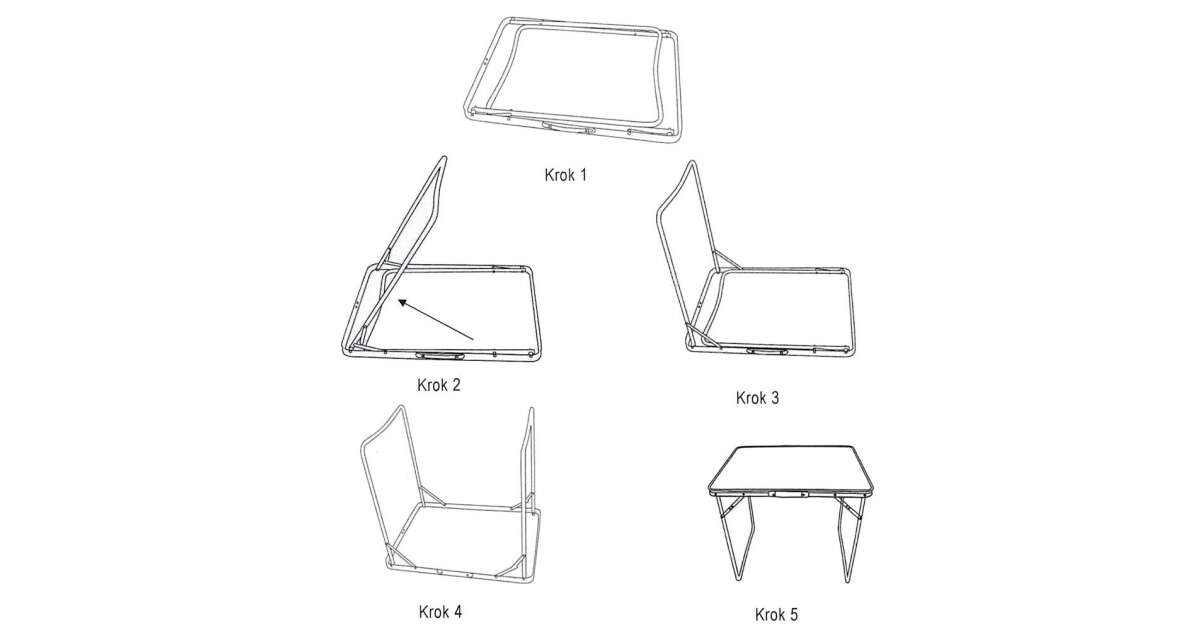 Krok 1

Krok 2

Krok 3

Krok 4

Krok 5