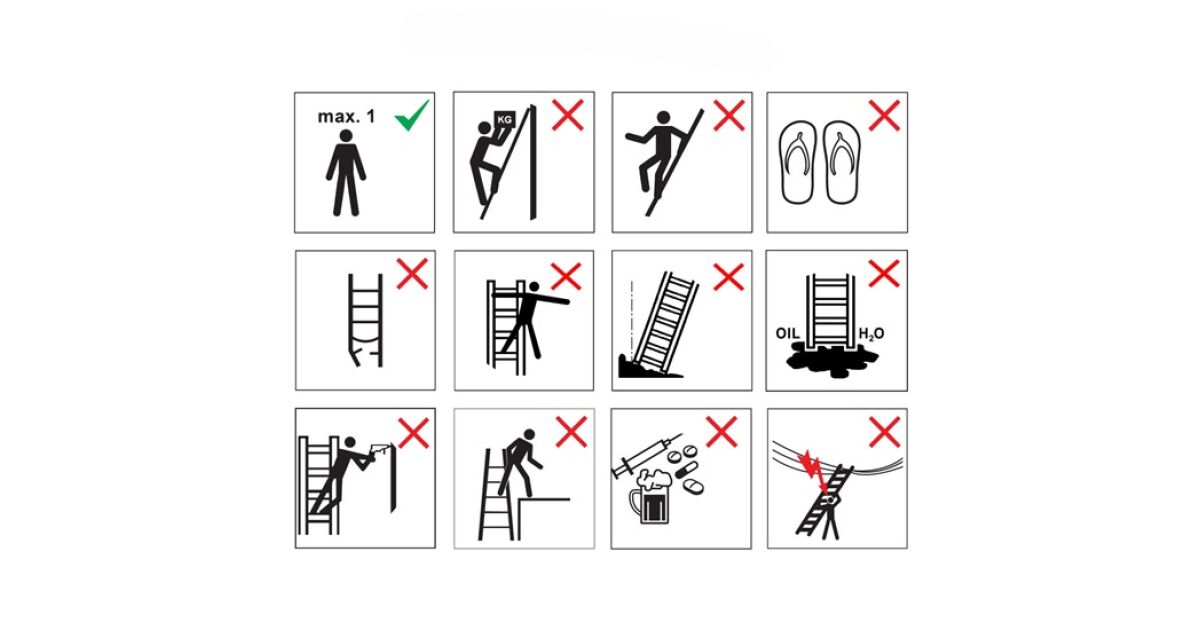 max. 1

KG

OIL $H_2O$