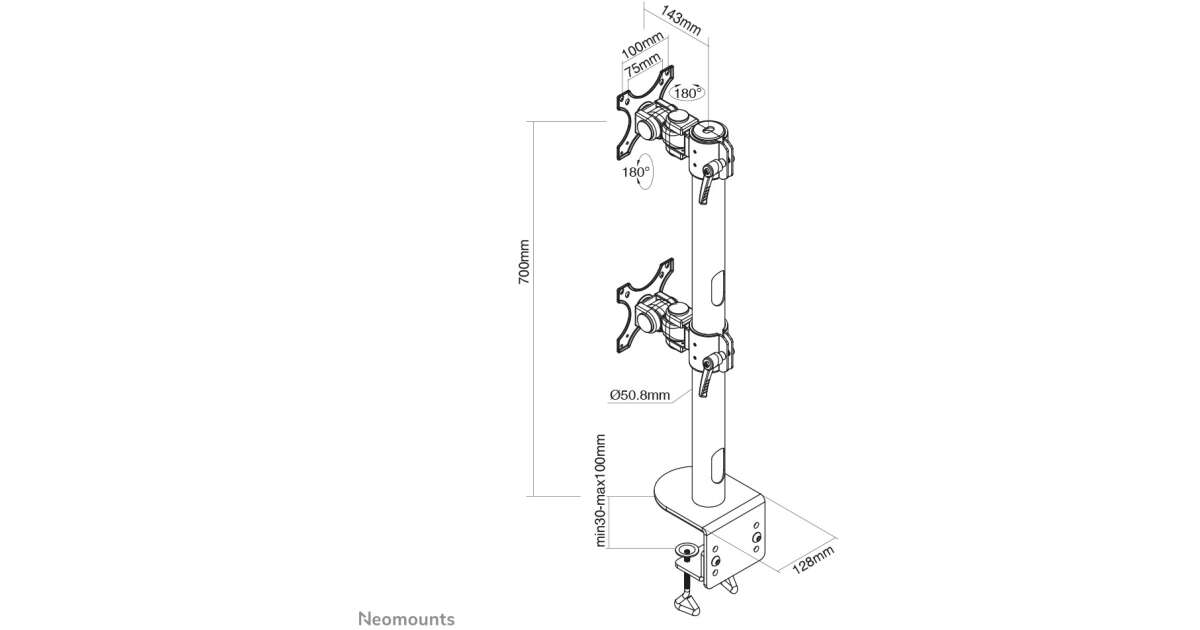 143mm
100mm
75mm
180°
180°
700mm
Ø50.8mm
min30-max100mm
128mm
Neomounts