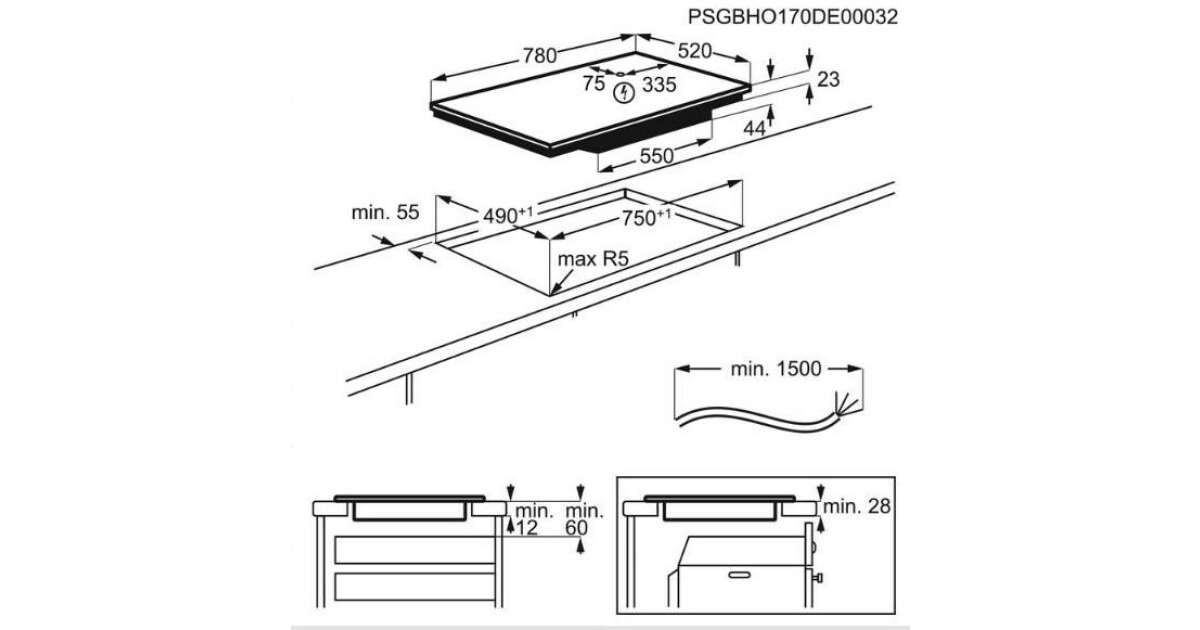 PSGBHO170DE00032

780
520
75
335
23
44
550

min. 55
$490^{+1}$
$750^{+1}$
max R5

min. 1500

min. 12
min. 60

min. 28