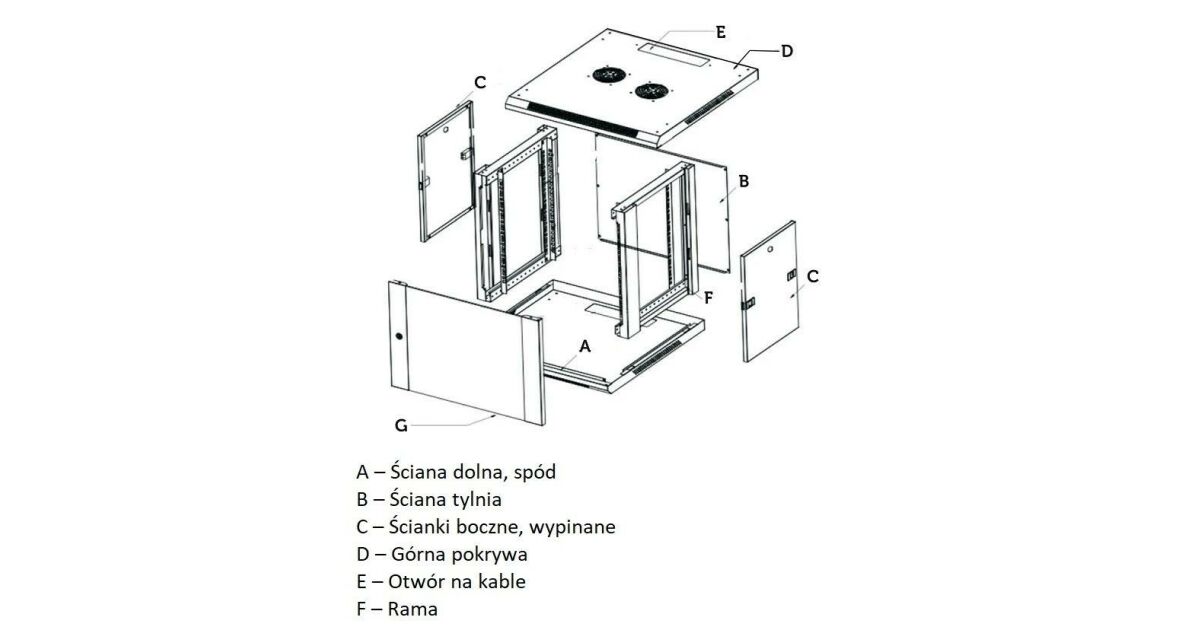 E
D
C
B
C
F
A
G

A – Ściana dolna, spód
B – Ściana tylnia
C – Ścianki boczne, wypinane
D – Górna pokrywa
E – Otwór na kable
F – Rama