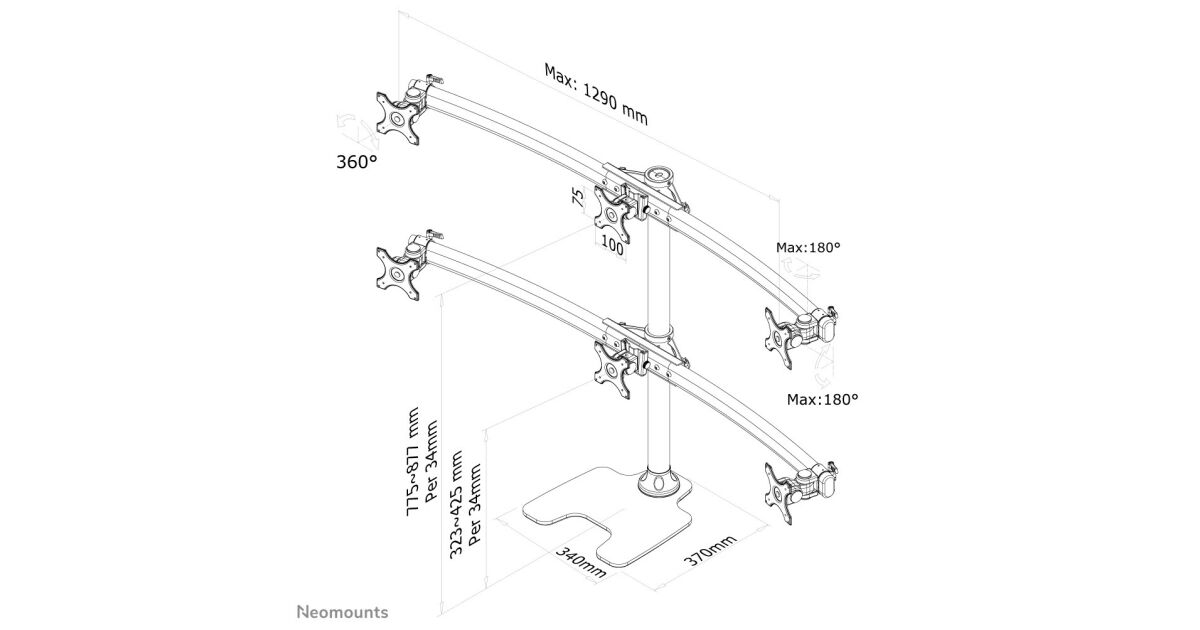 Max: 1290 mm

360°

75

100

Max:180°

Max:180°

775~877 mm
Per 34mm

323~425 mm
Per 34mm

340mm

370mm

Neomounts