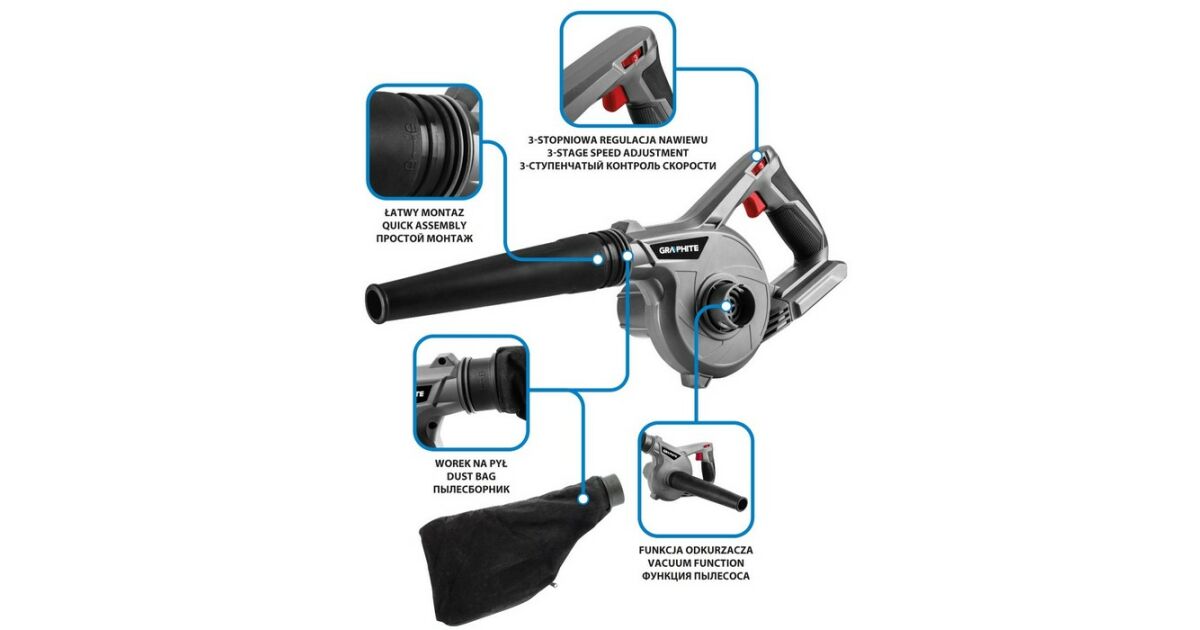 3-STOPNIOWA REGULACJA NAWIEWU
3-STAGE SPEED ADJUSTMENT
3-СТУПЕНЧАТЫЙ КОНТРОЛЬ СКОРОСТИ

ŁATWY MONTAZ
QUICK ASSEMBLY
ПРОСТОЙ МОНТАЖ

GRAPHITE

WOREK NA PYŁ
DUST BAG
ПЫЛЕСБОРНИК

FUNKCJA ODKURZACZA
VACUUM FUNCTION
ФУНКЦИЯ ПЫЛЕСОСА