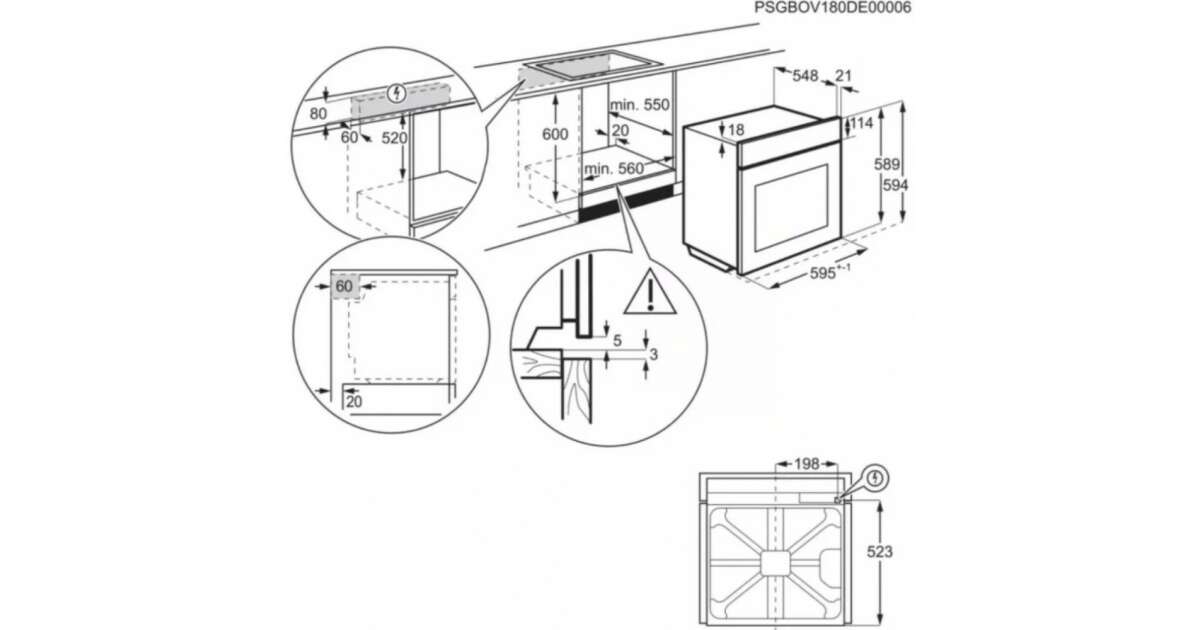 PSGBOV180DE00006

80
60
520
600
min. 550
20
min. 560
548
21
18
114
589
594
$595^{+-1}$
60
20
5
3
198
523