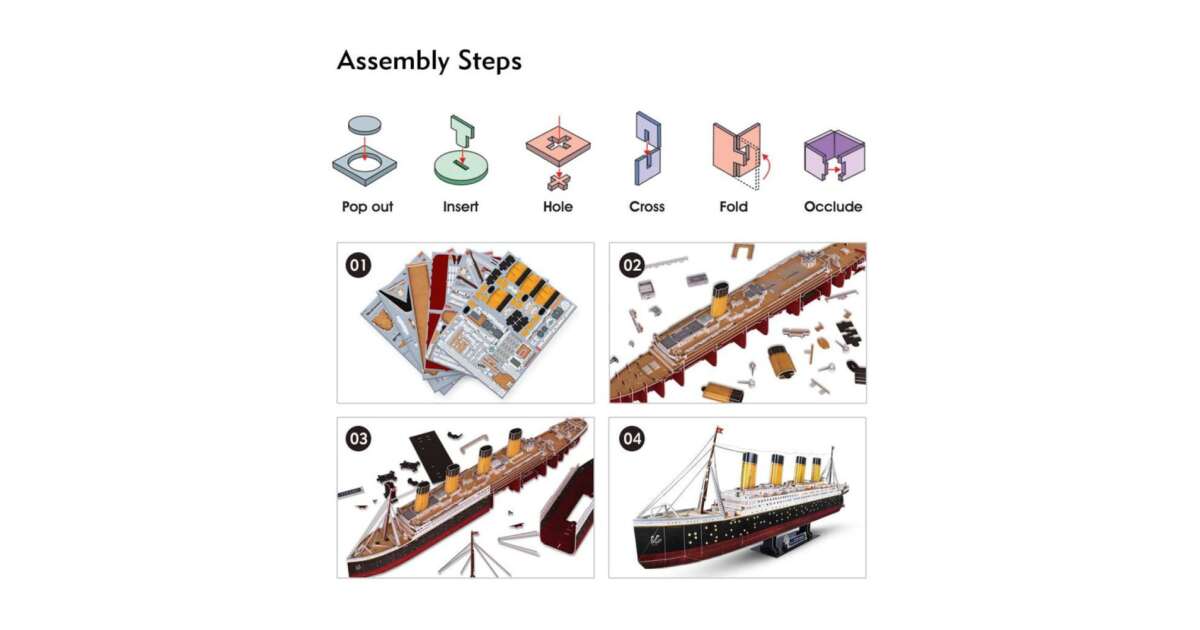 Assembly Steps

Pop out
Insert
Hole
Cross
Fold
Occlude

01

02

03

04