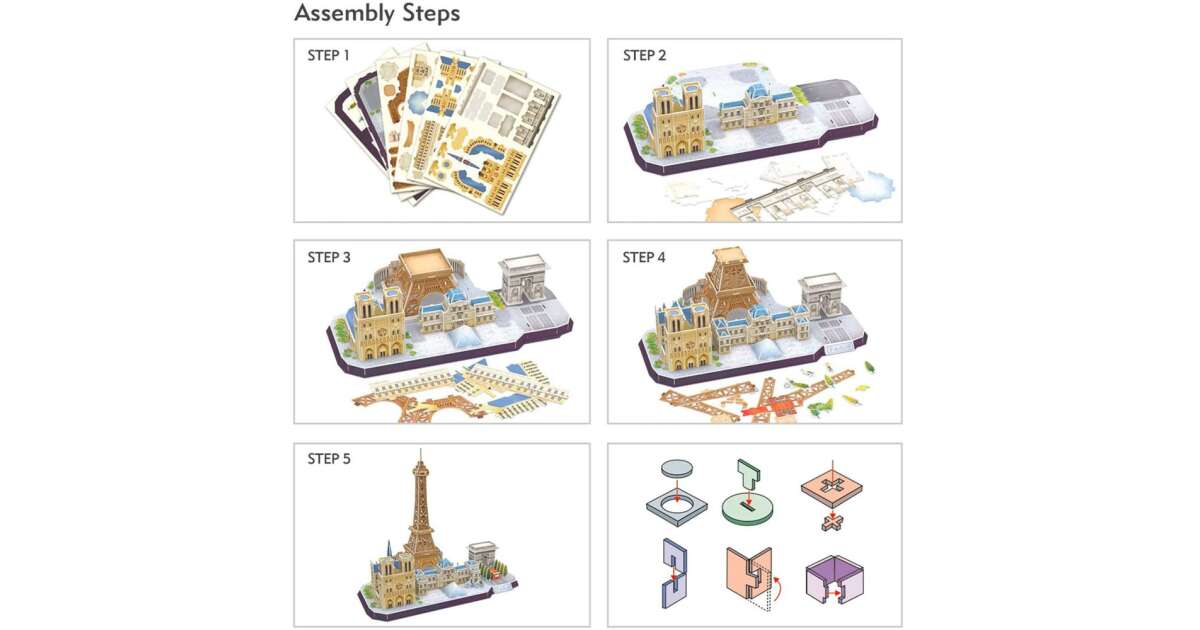 Assembly Steps

STEP 1

STEP 2

STEP 3

STEP 4

STEP 5