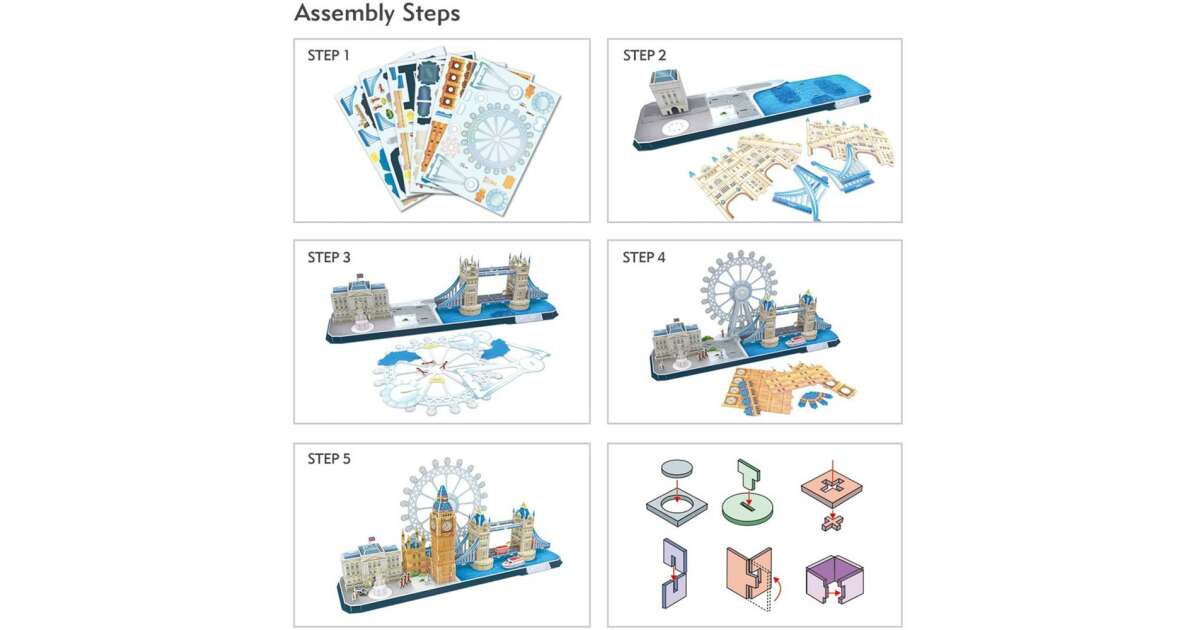 Assembly Steps

STEP 1

STEP 2

STEP 3

STEP 4

STEP 5