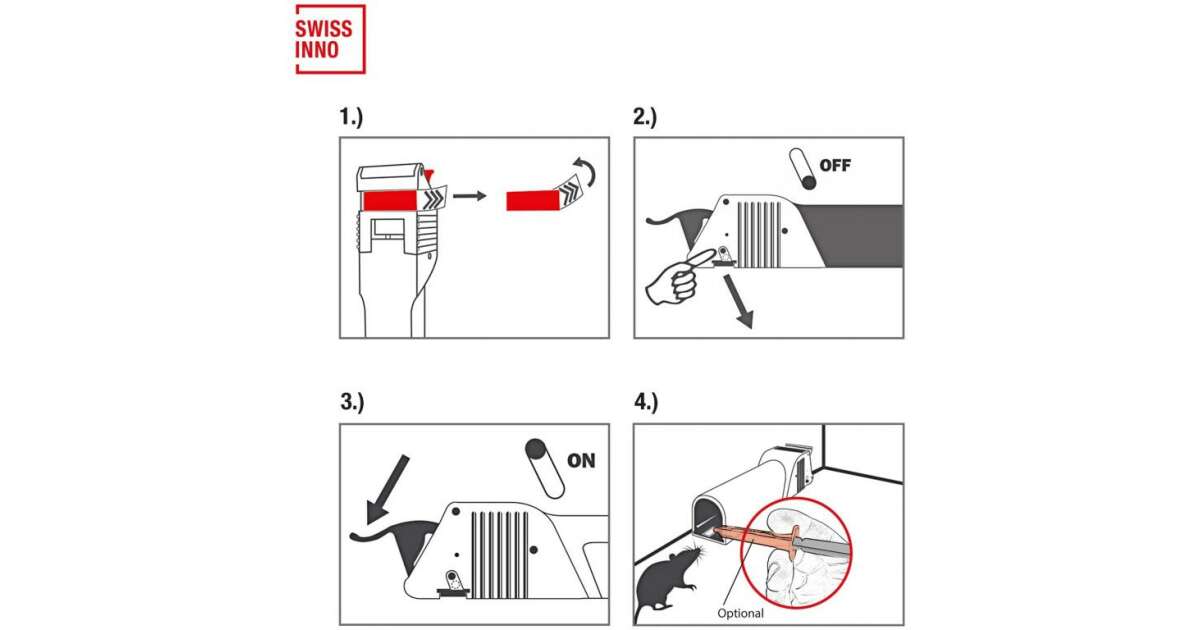 SWISS
INNO

1.)

2.)

OFF

3.)

ON

4.)

Optional