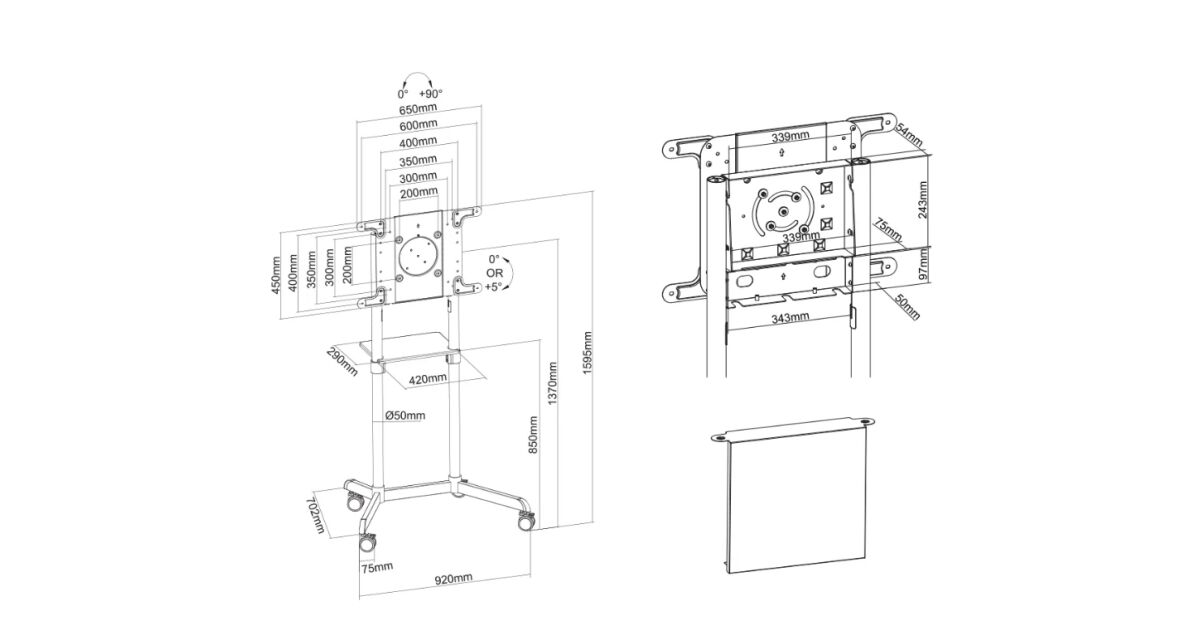 0° +90°
650mm
600mm
400mm
350mm
300mm
200mm
450mm
400mm
350mm
300mm
200mm
0°
OR
+5°
290mm
420mm
Ø50mm
850mm
1370mm
1595mm
702mm
75mm
920mm
339mm
54mm
243mm
75mm
339mm
97mm
50mm
343mm