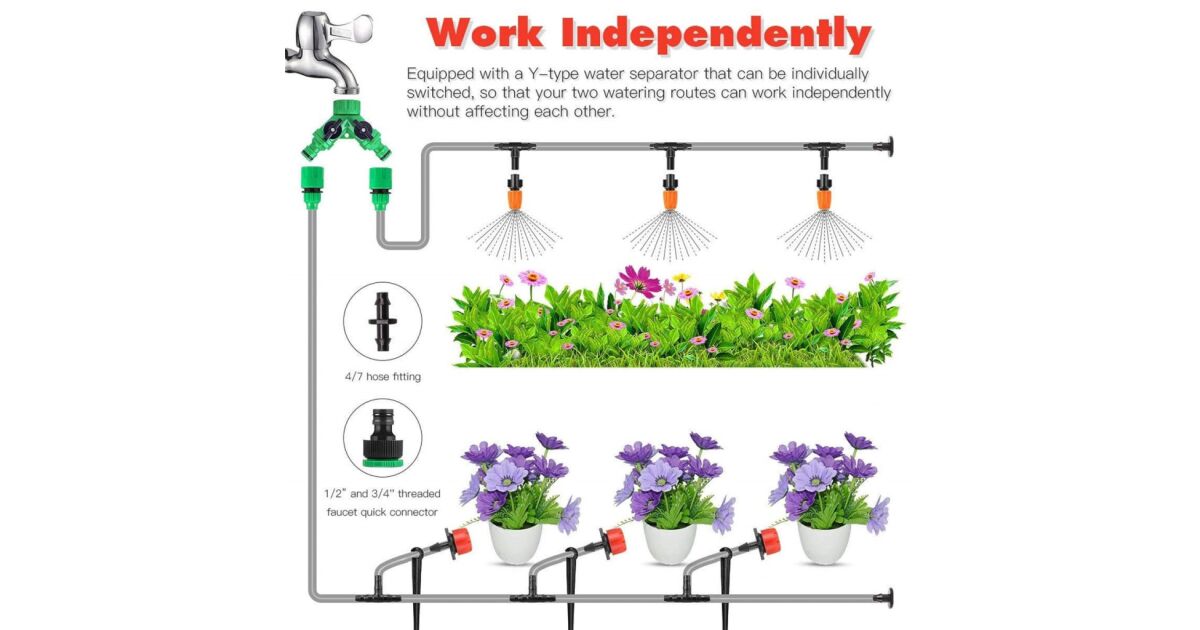 Work Independently

Equipped with a Y-type water separator that can be individually switched, so that your two watering routes can work independently without affecting each other.

4/7 hose fitting

1/2" and 3/4" threaded faucet quick connector