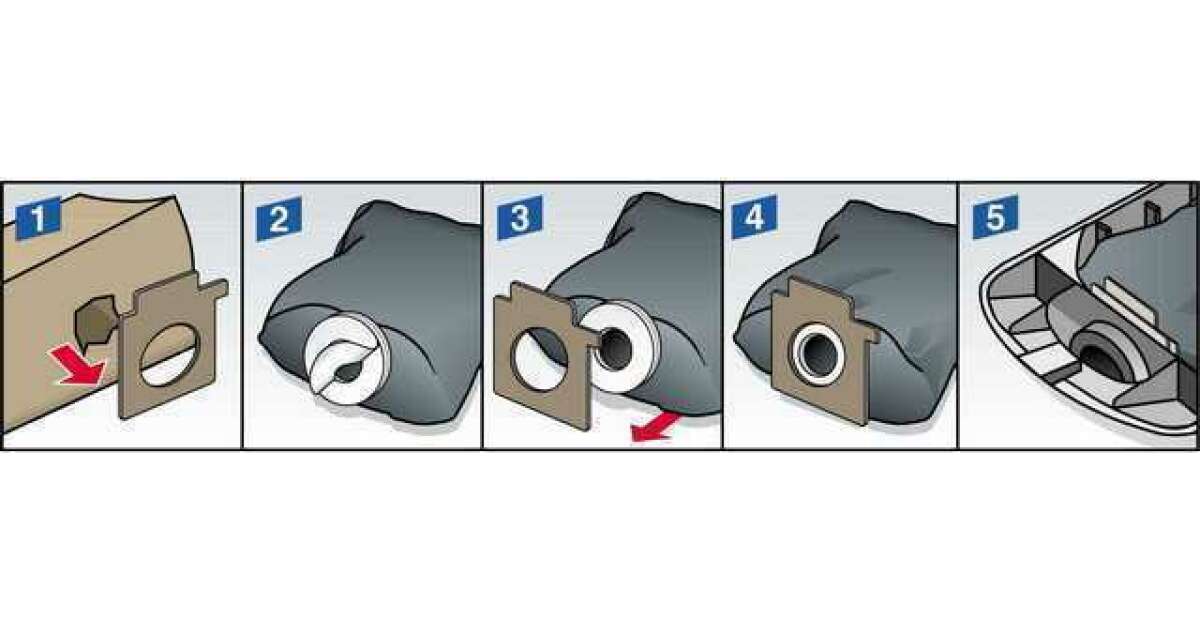 1

2

3

4

5