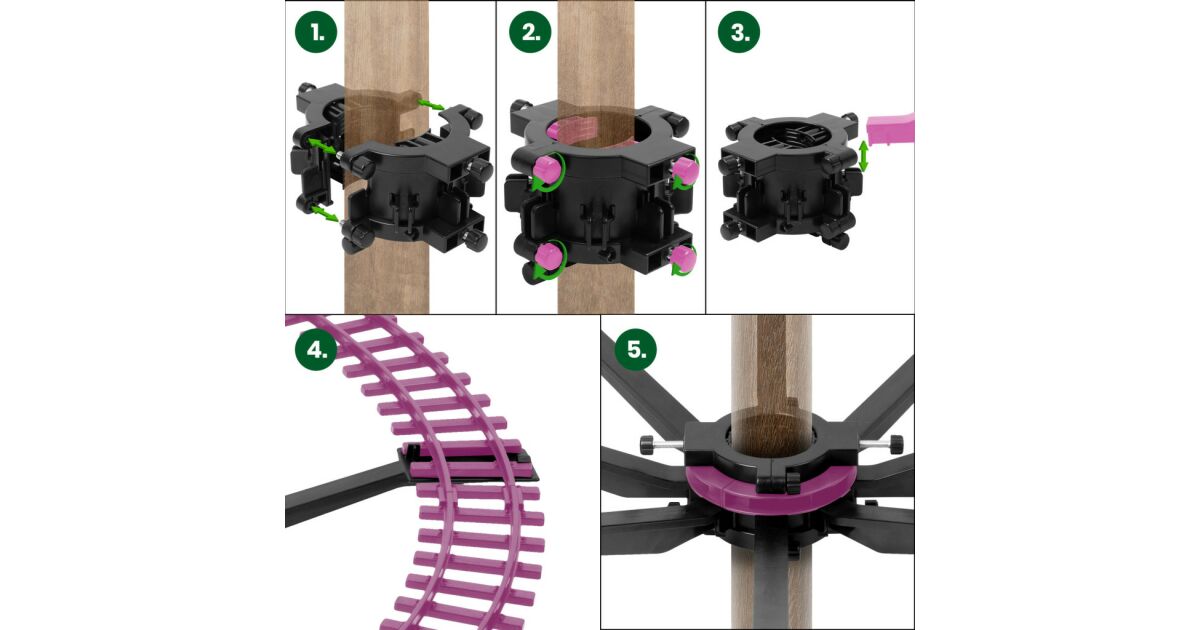 1.

2.

3.

4.

5.