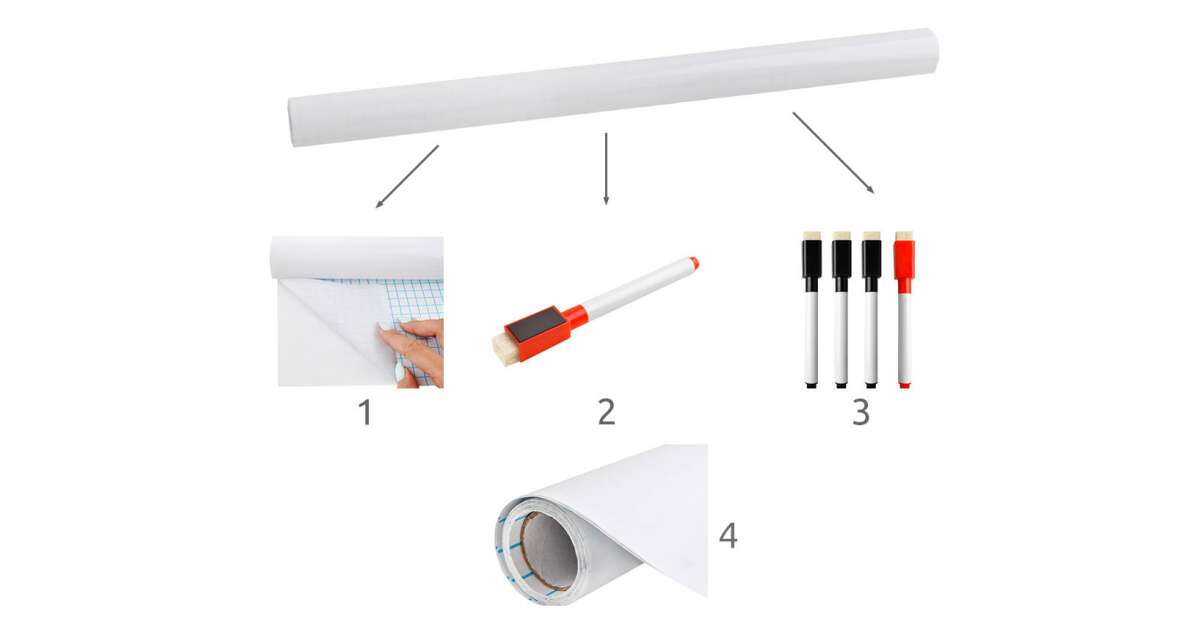 1

2

3

4